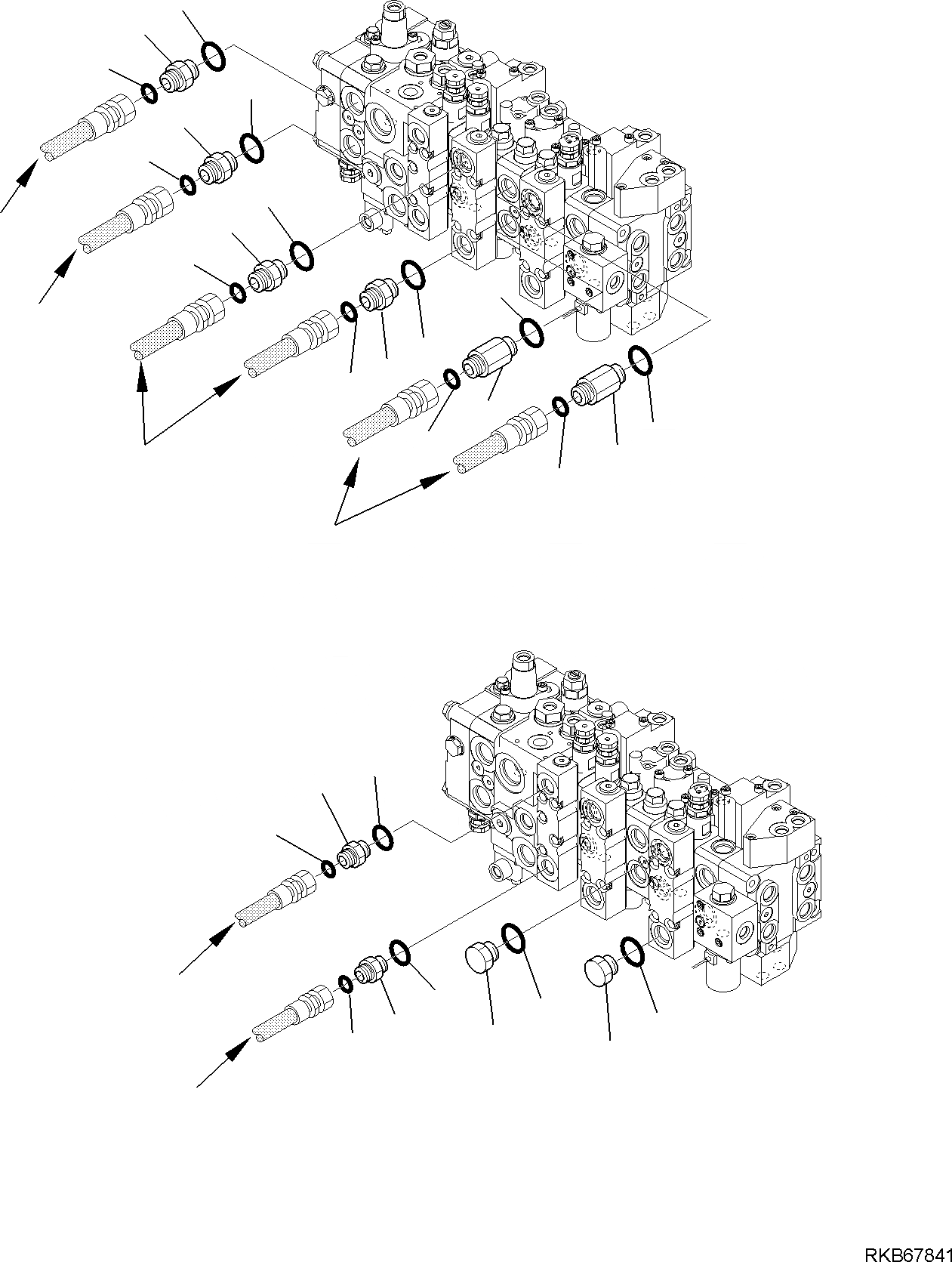 RKB67841