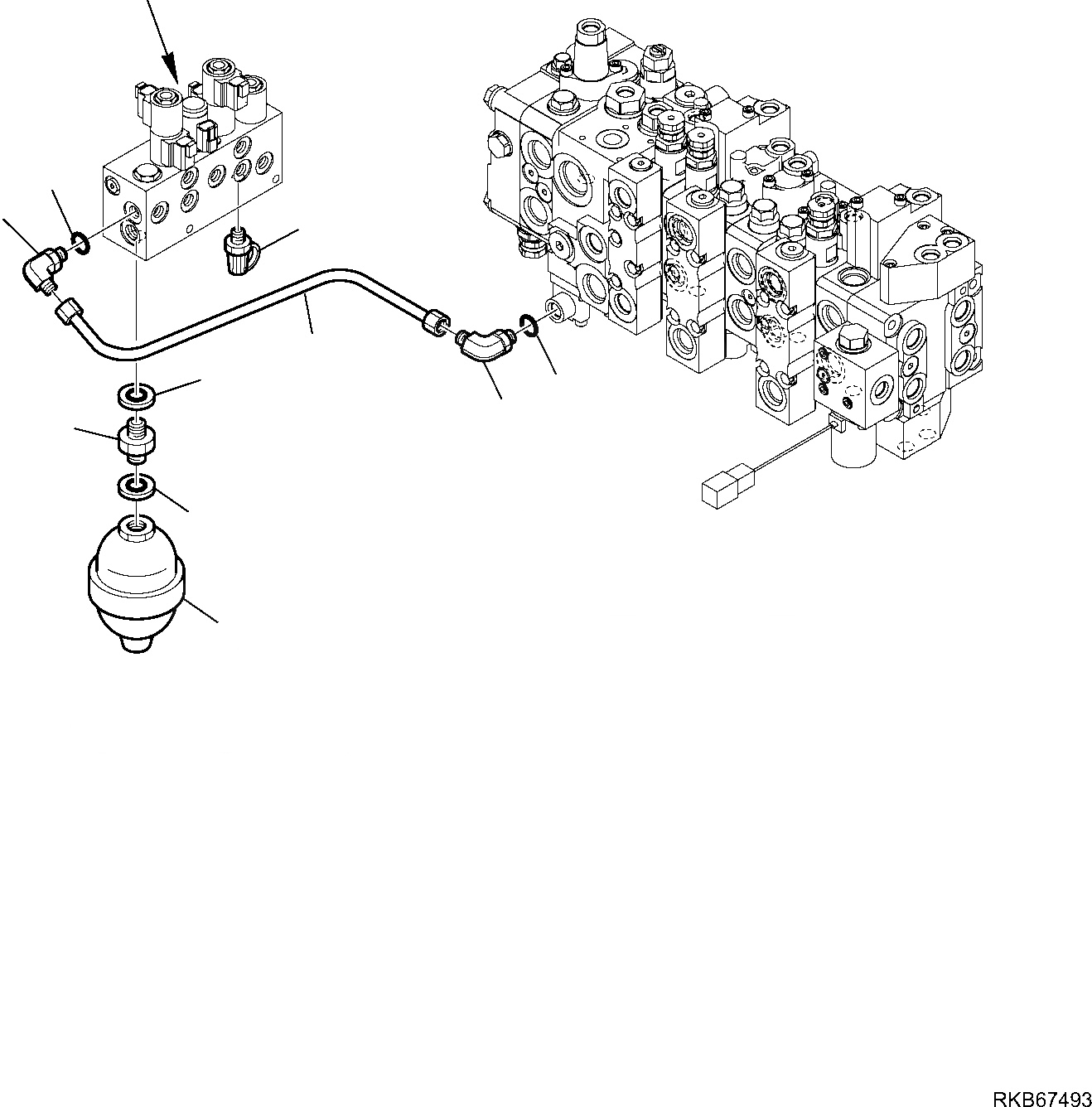 RKB67493