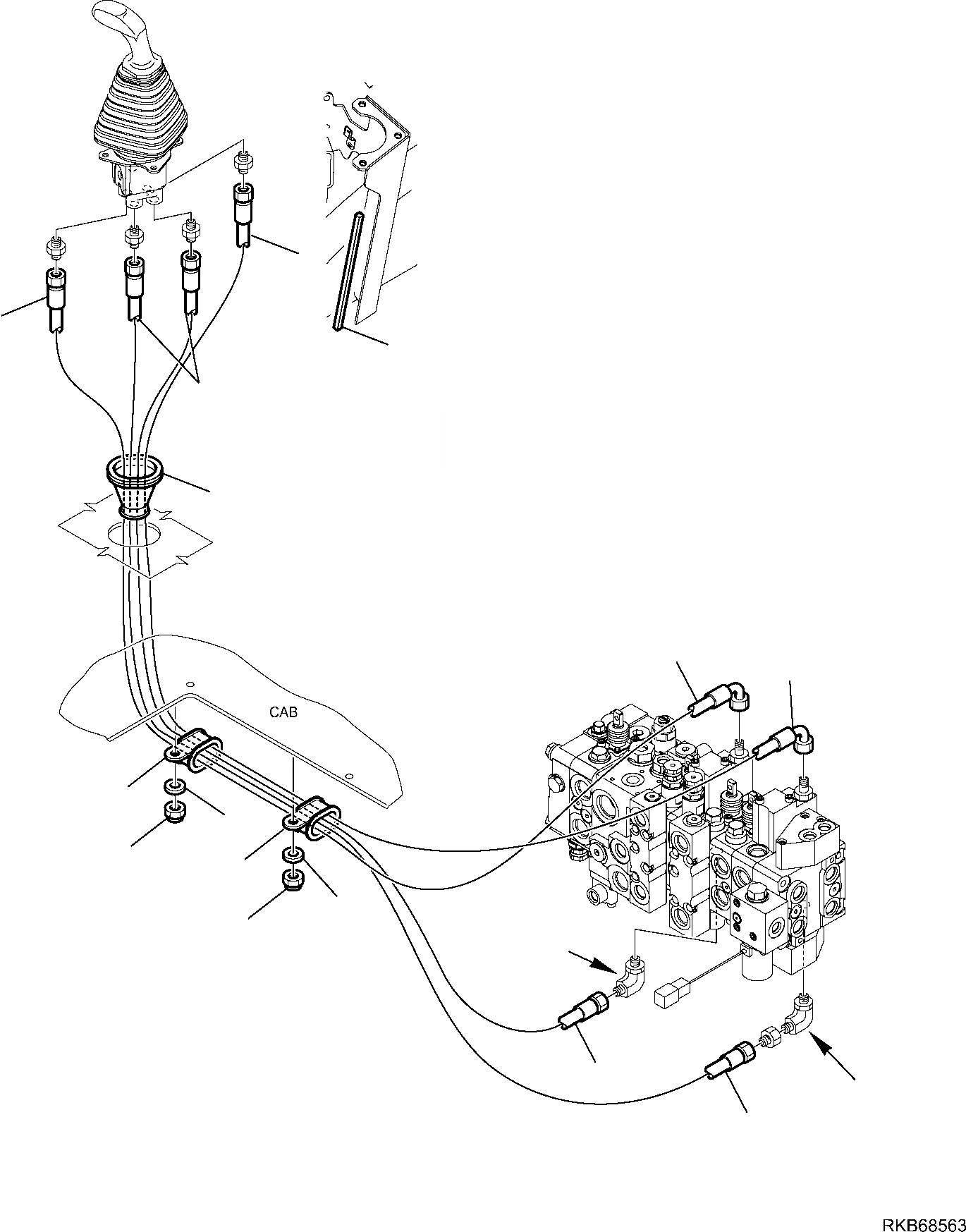 CAB

RKB68563