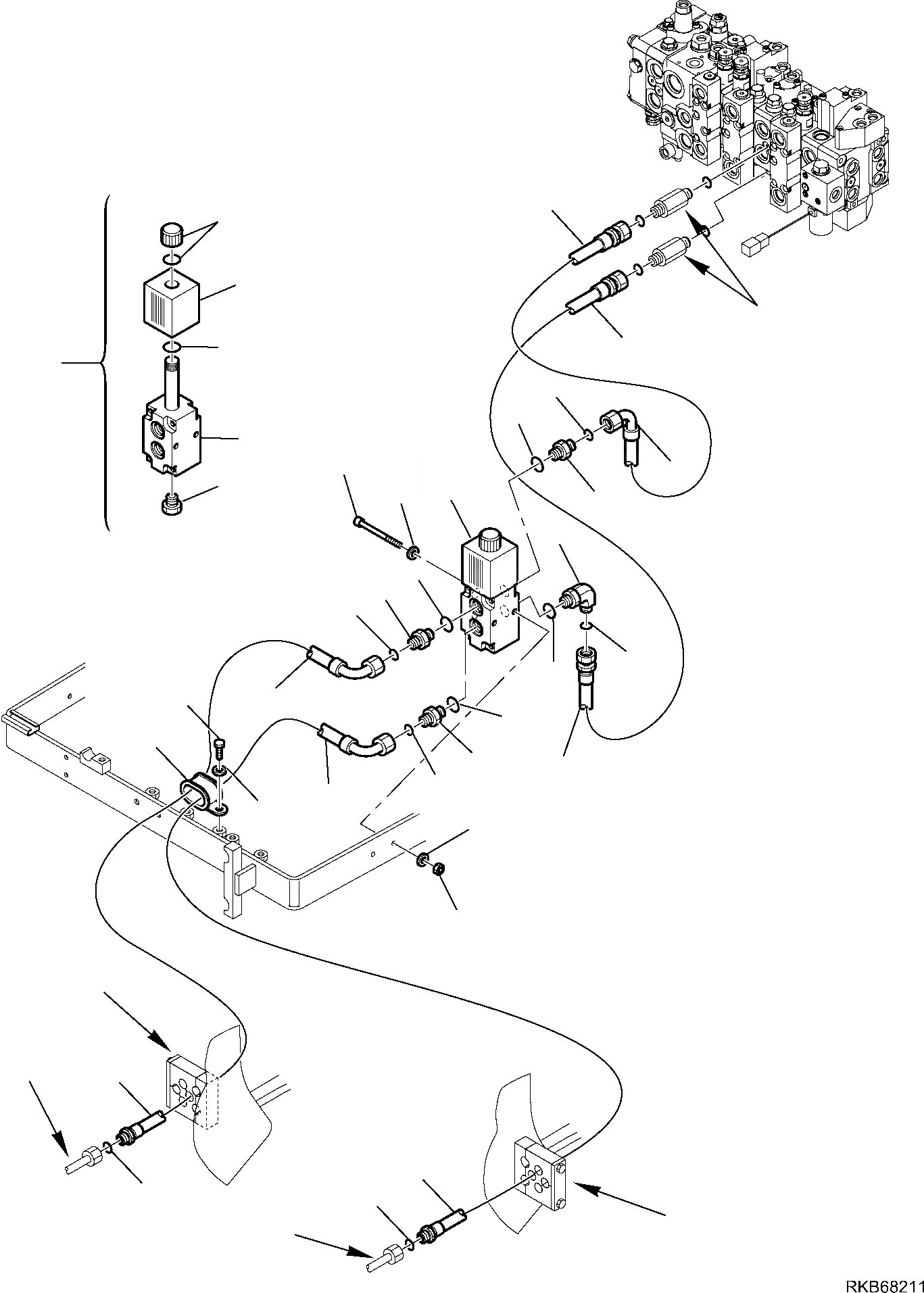 RKB68211