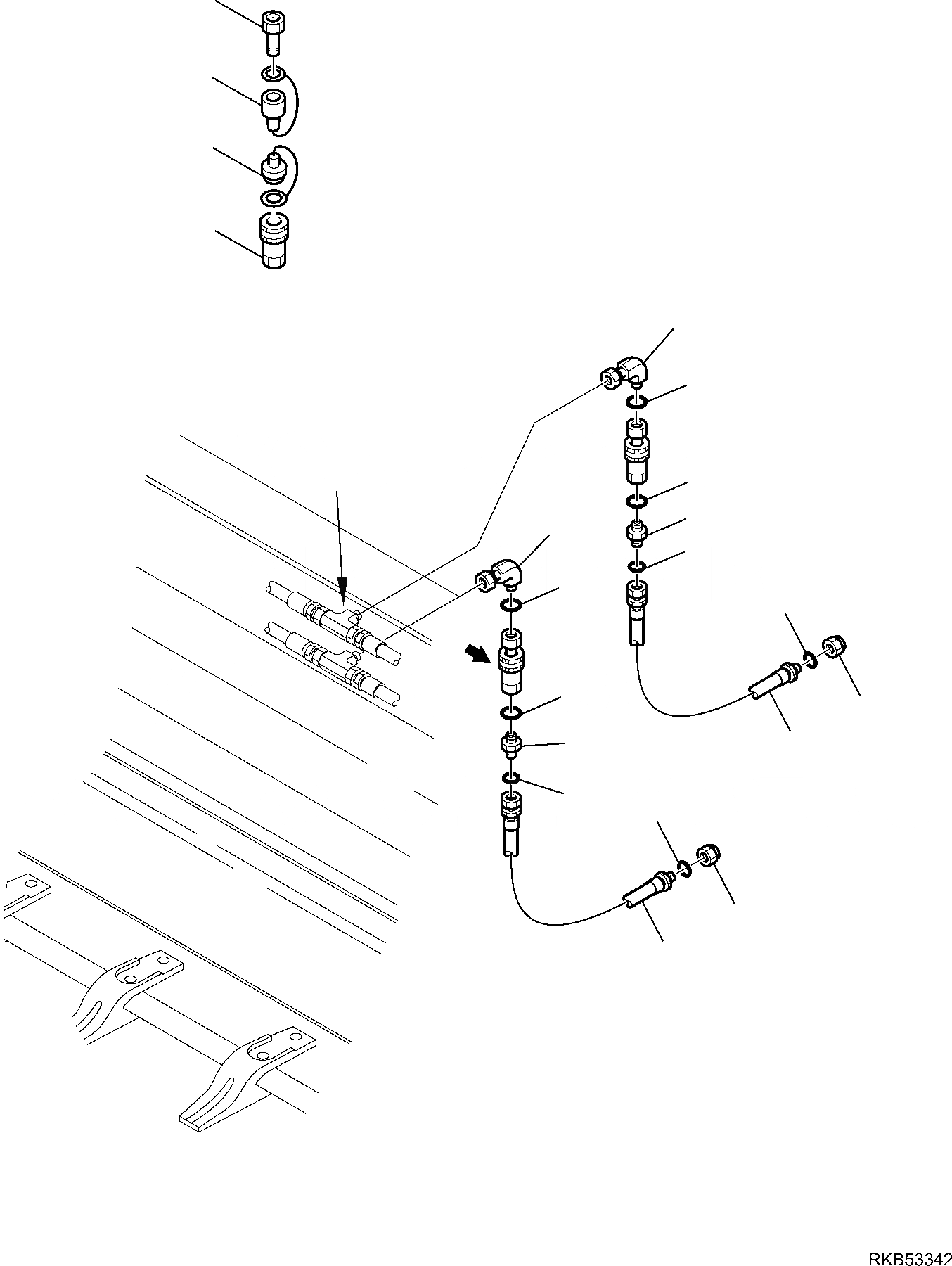 RKB53342