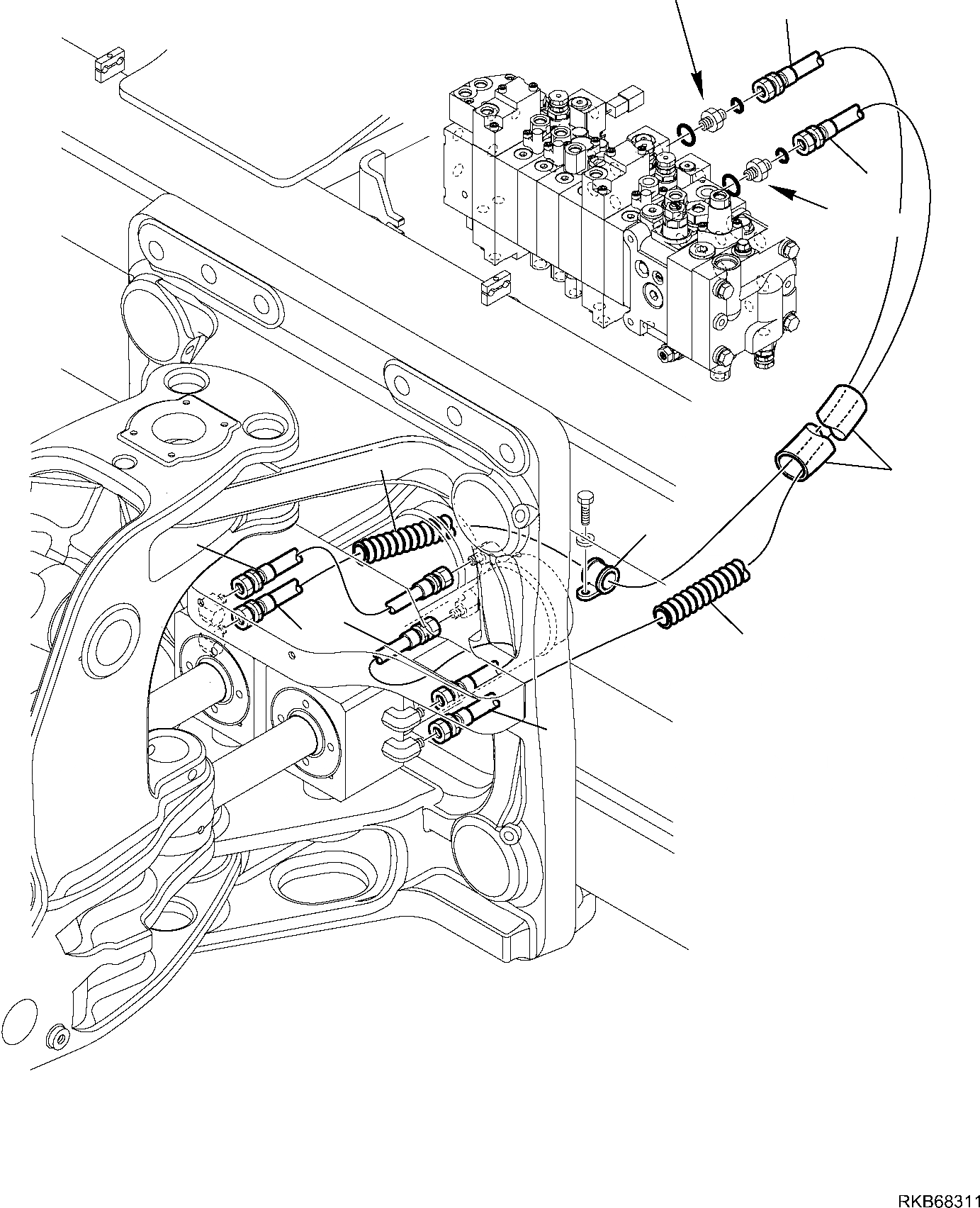 RKB68311