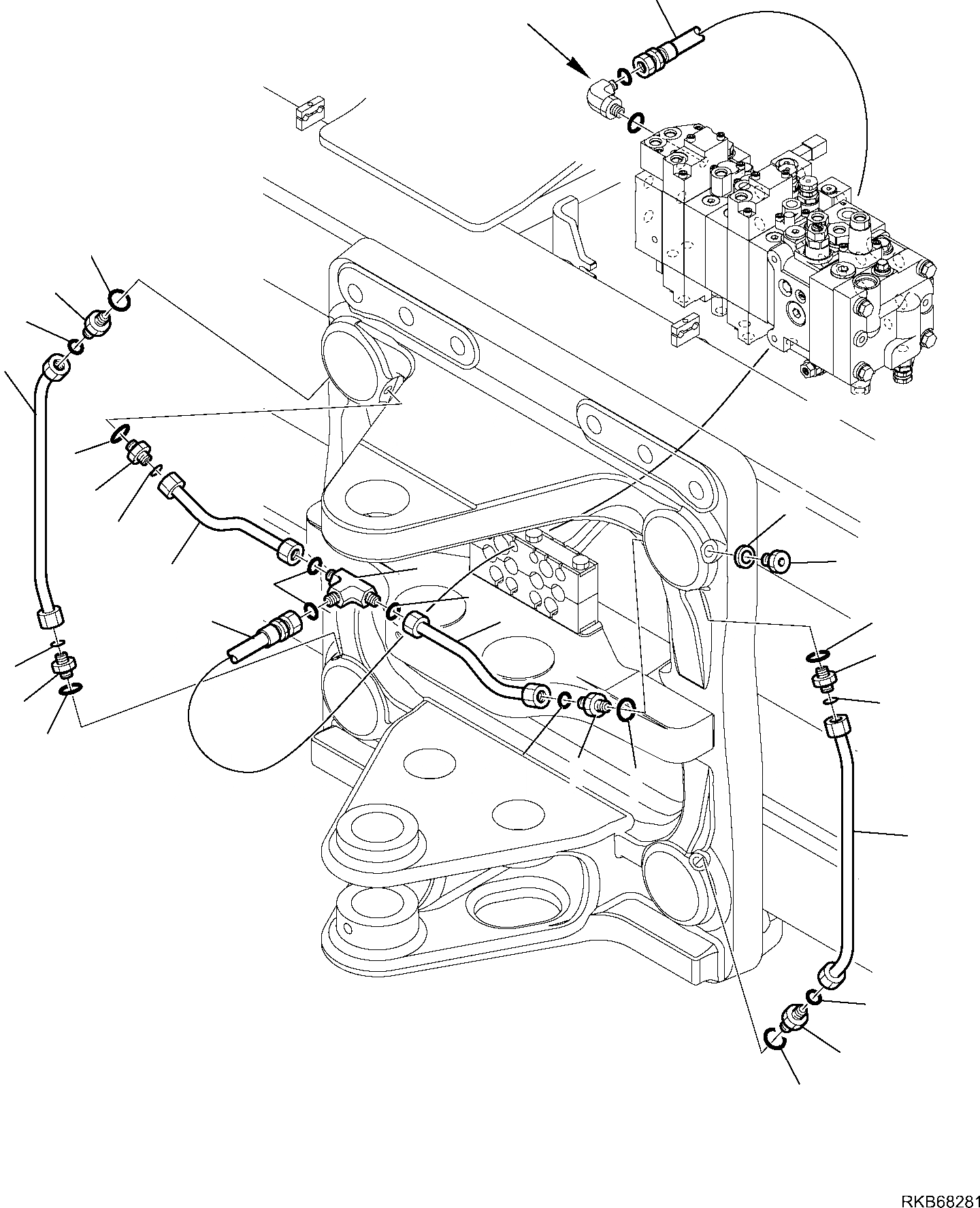 RKB68281