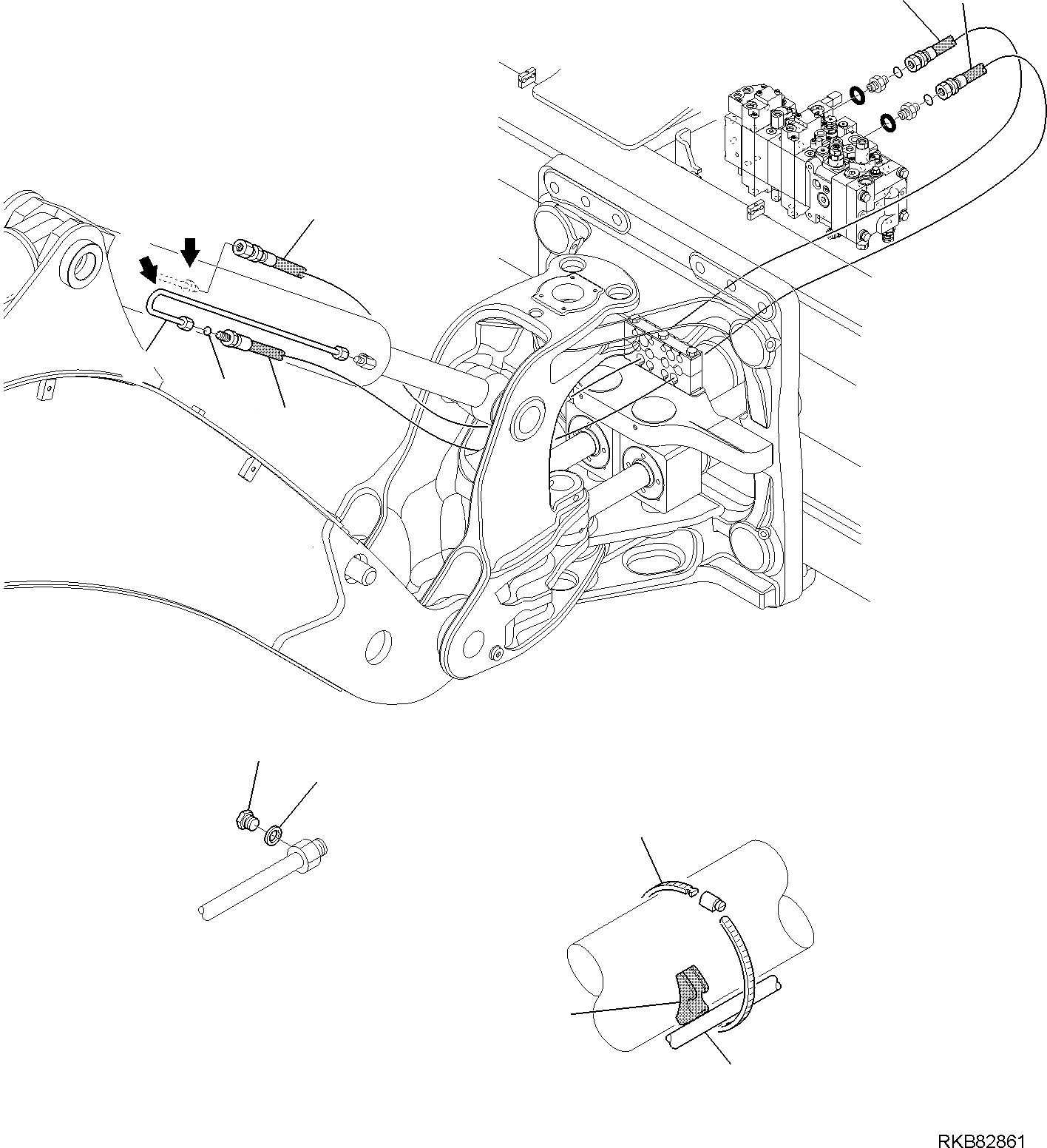 RKB82861