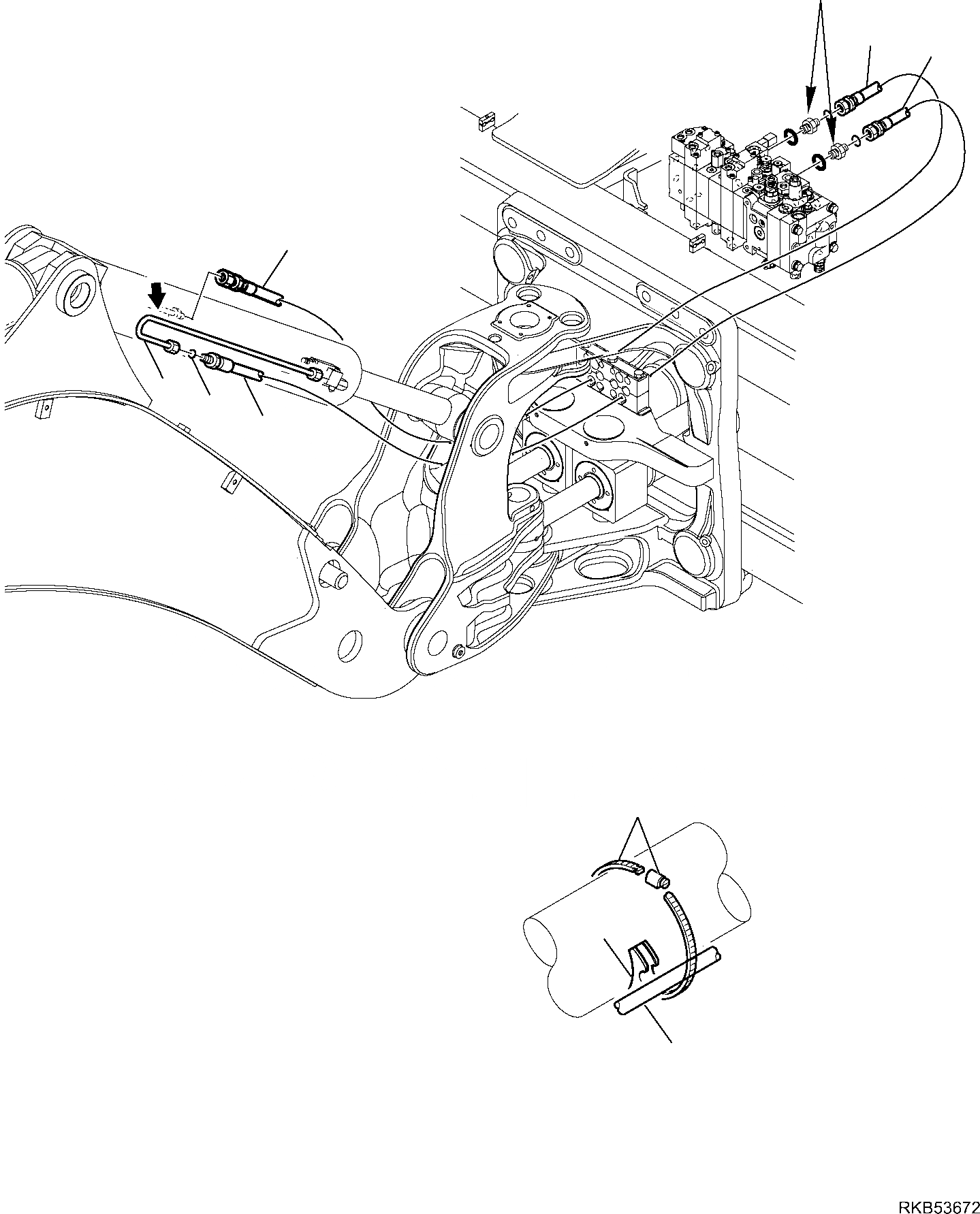 RKB53672