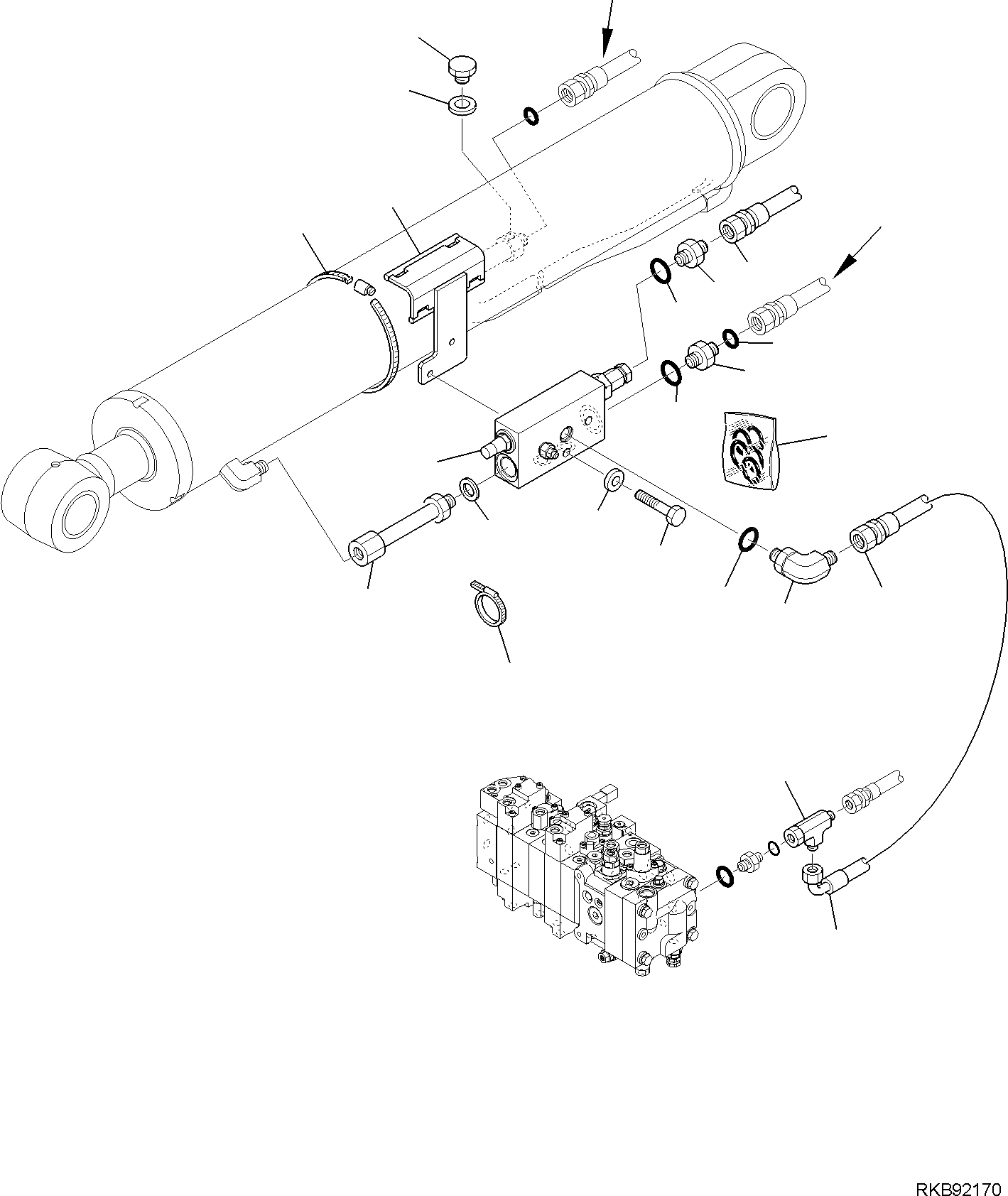 RKB92170