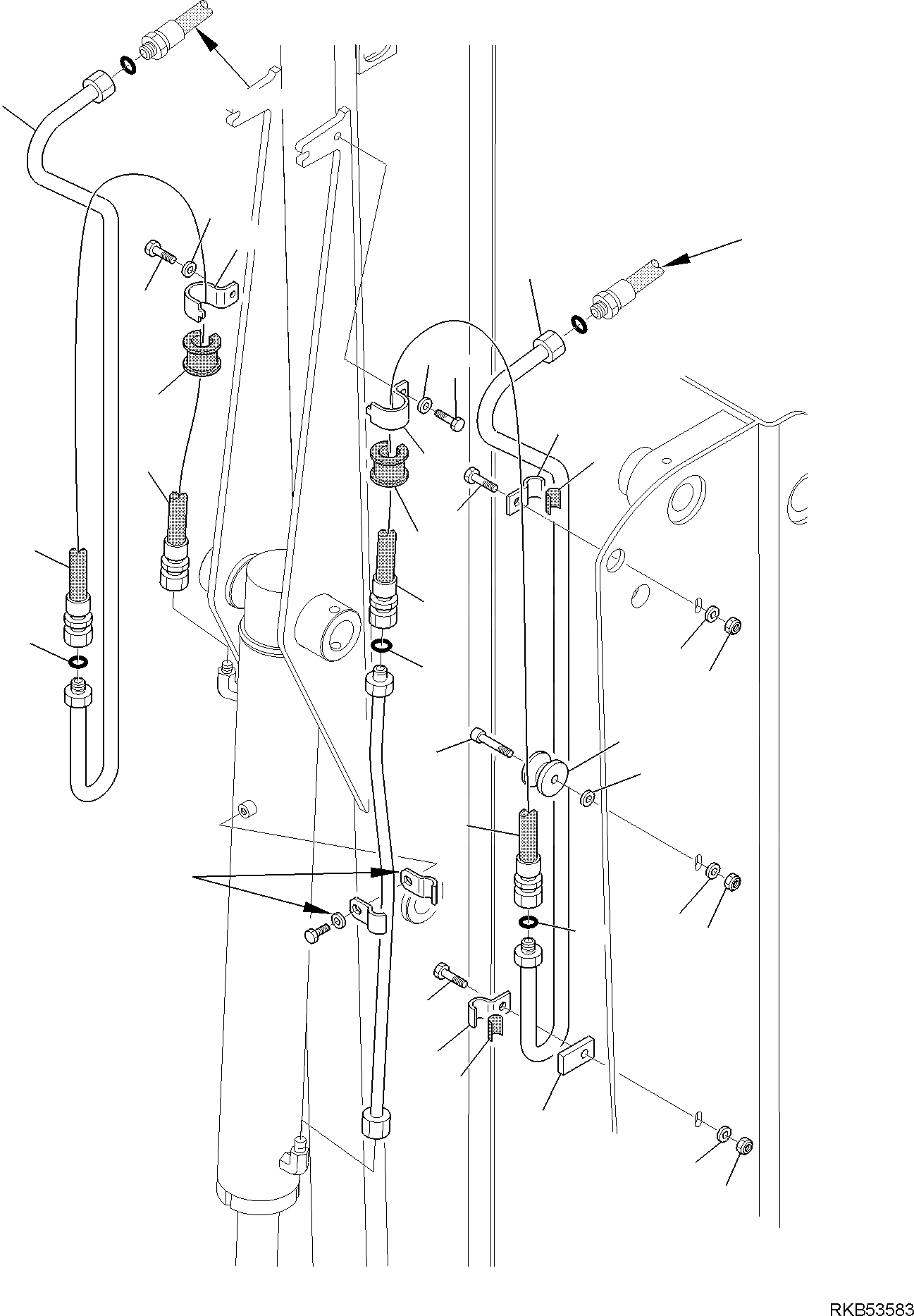 RKB53583