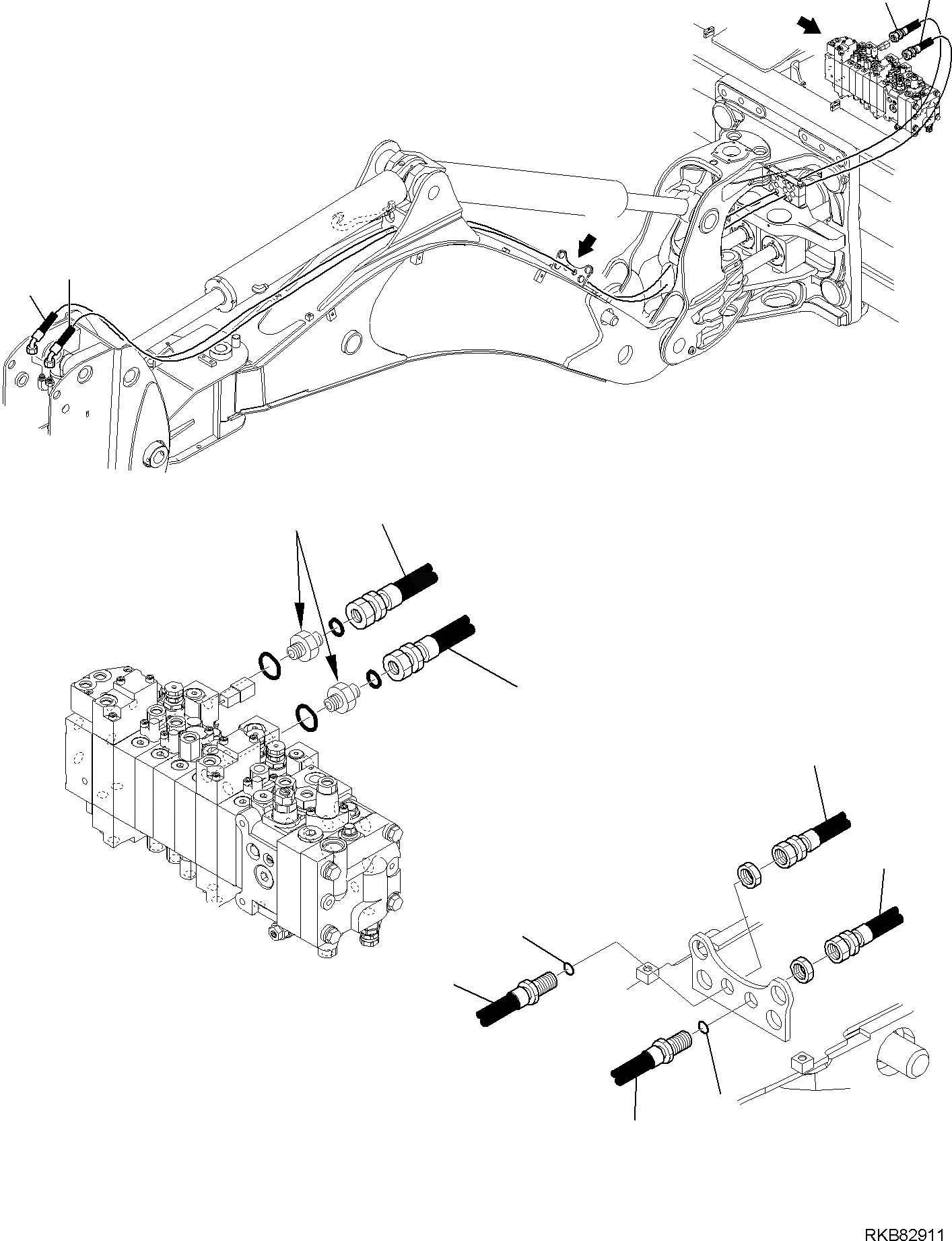 RKB82911