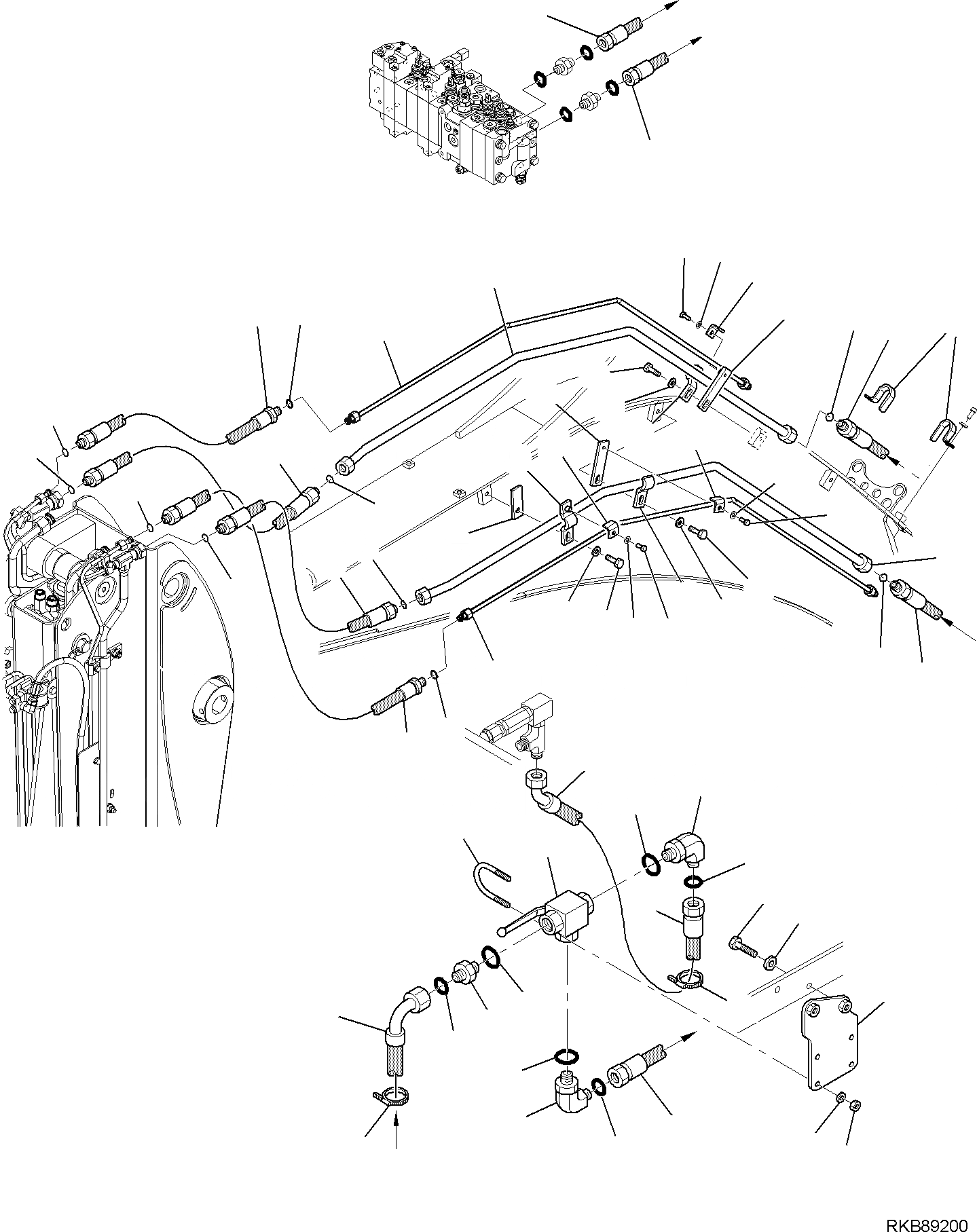 RKB89200