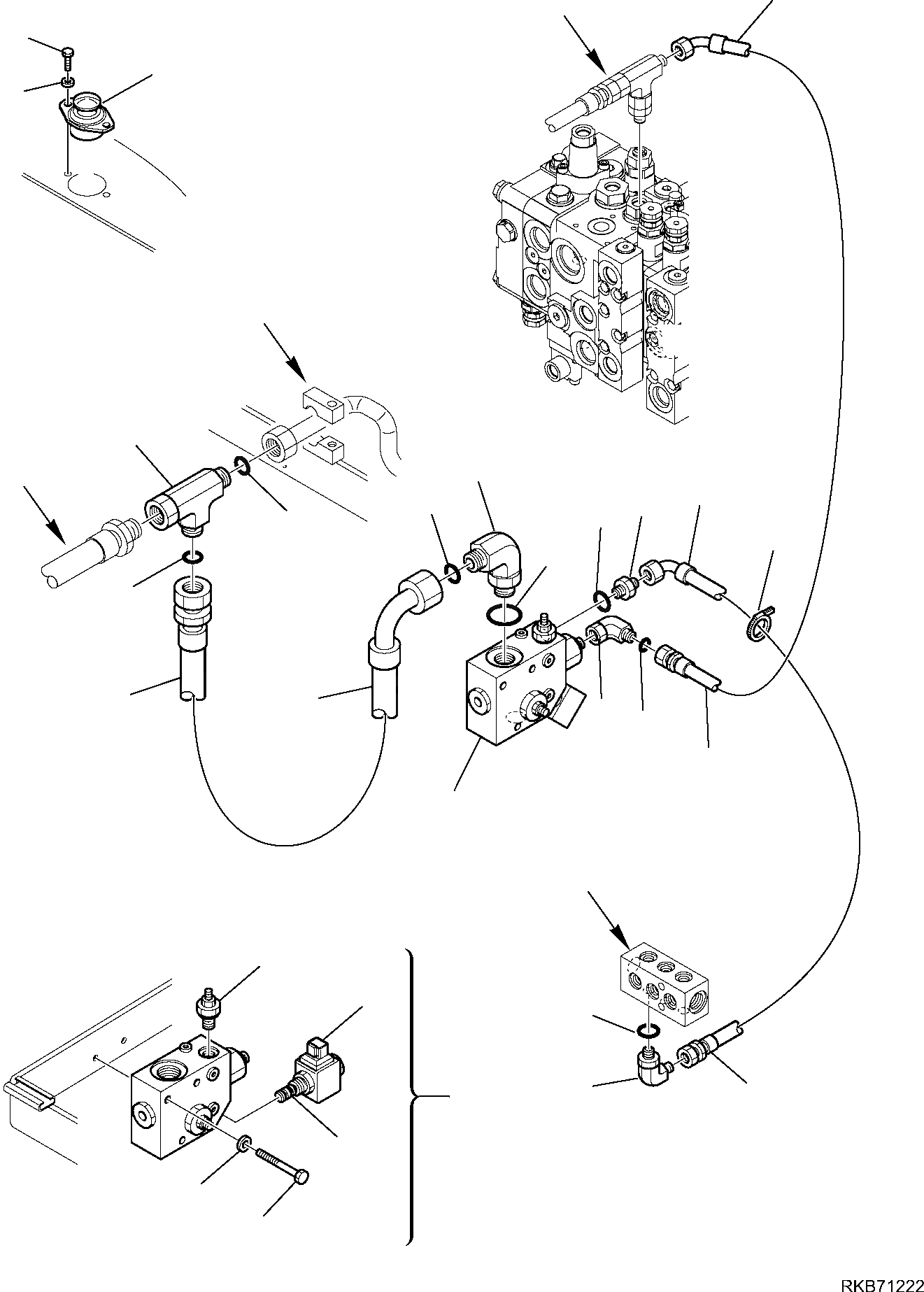 RKB71222