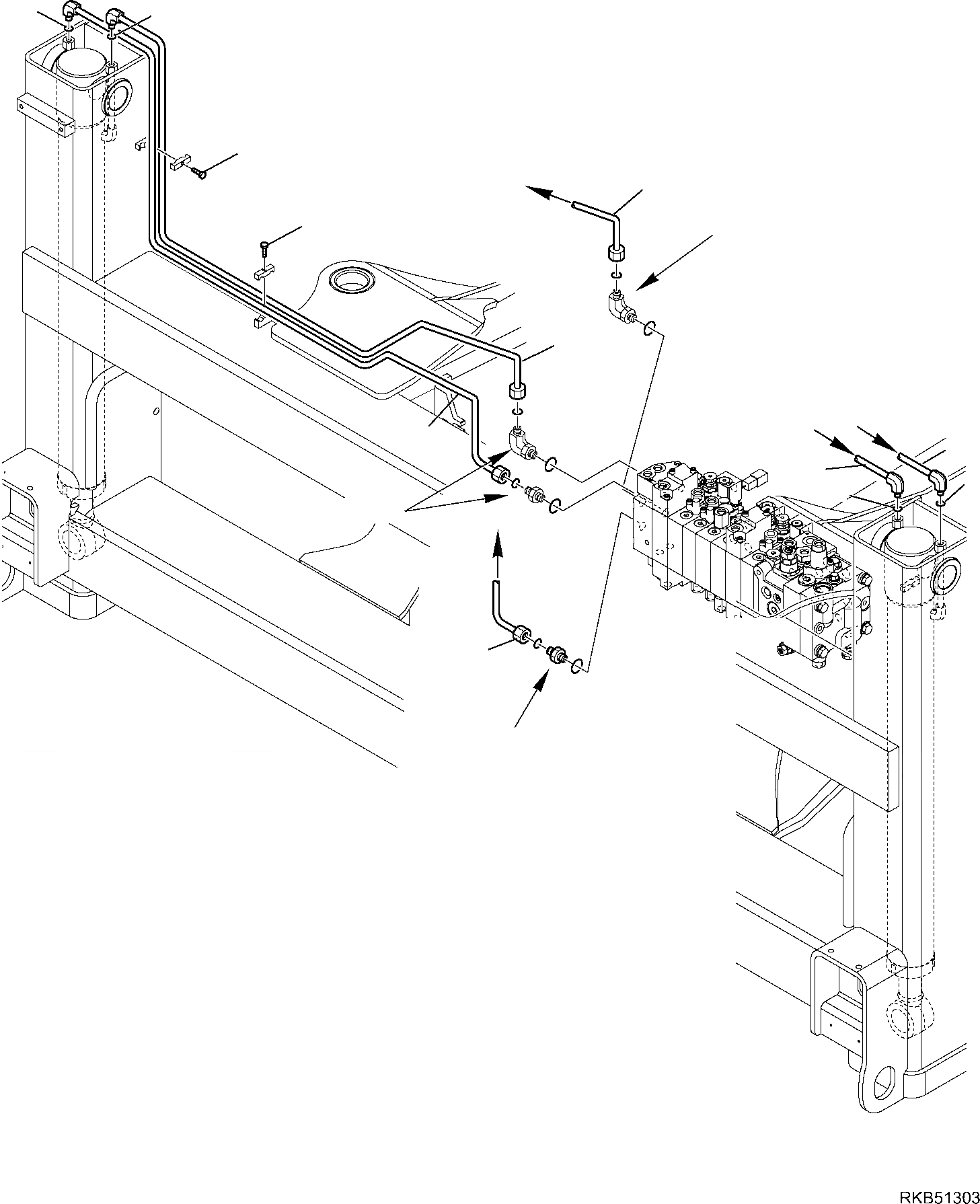 RKB51303