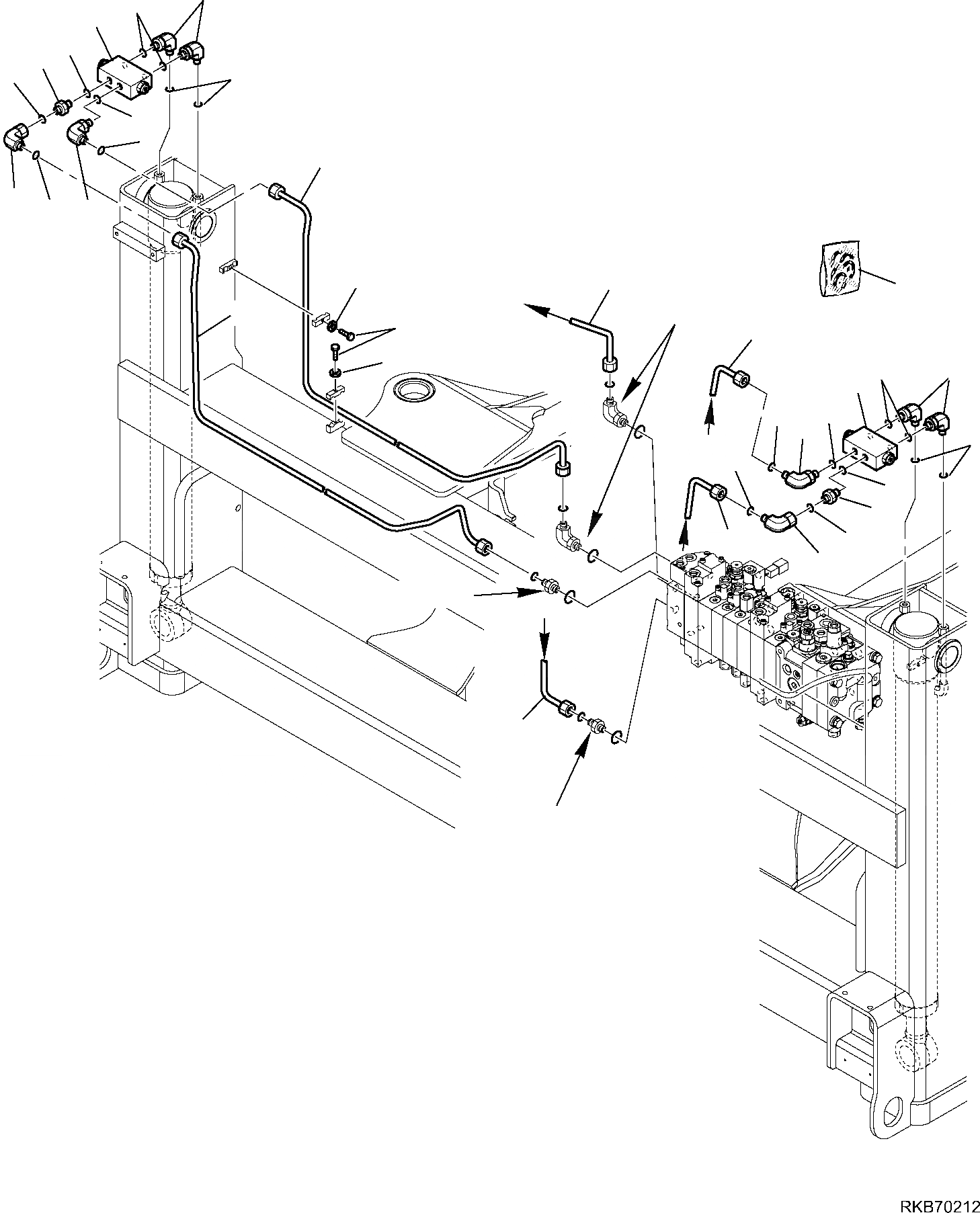 RKB70212