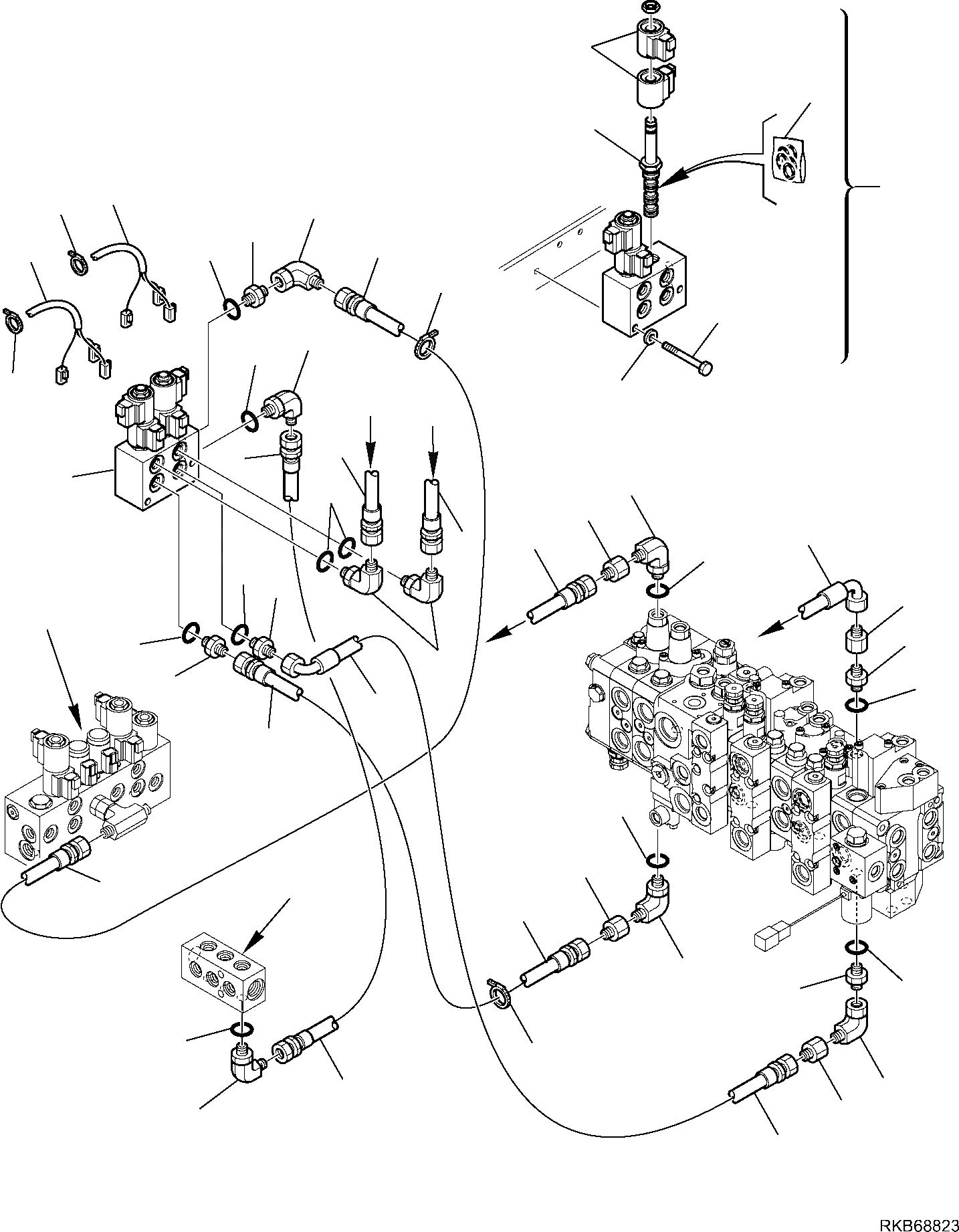 RKB68823