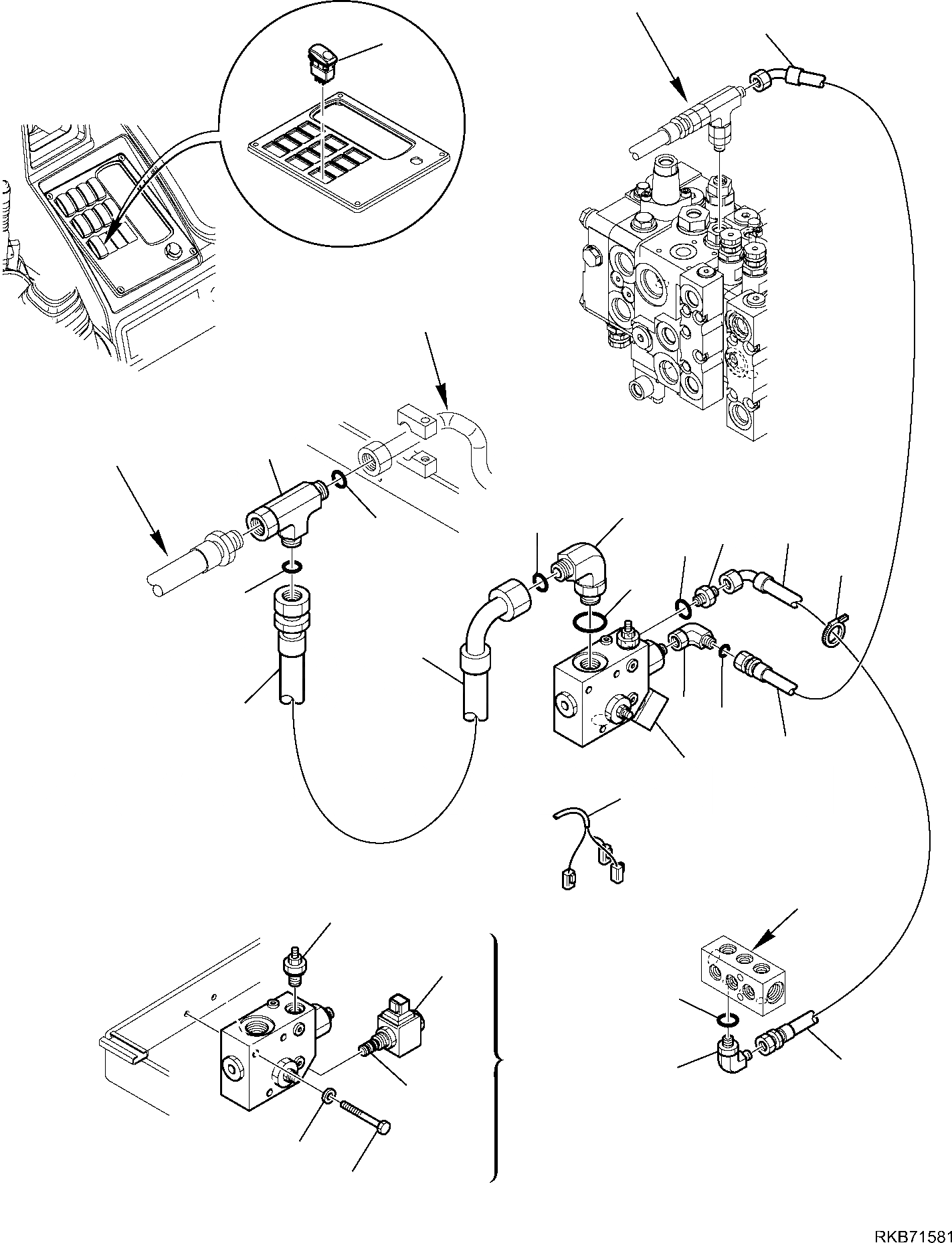 RKB71581