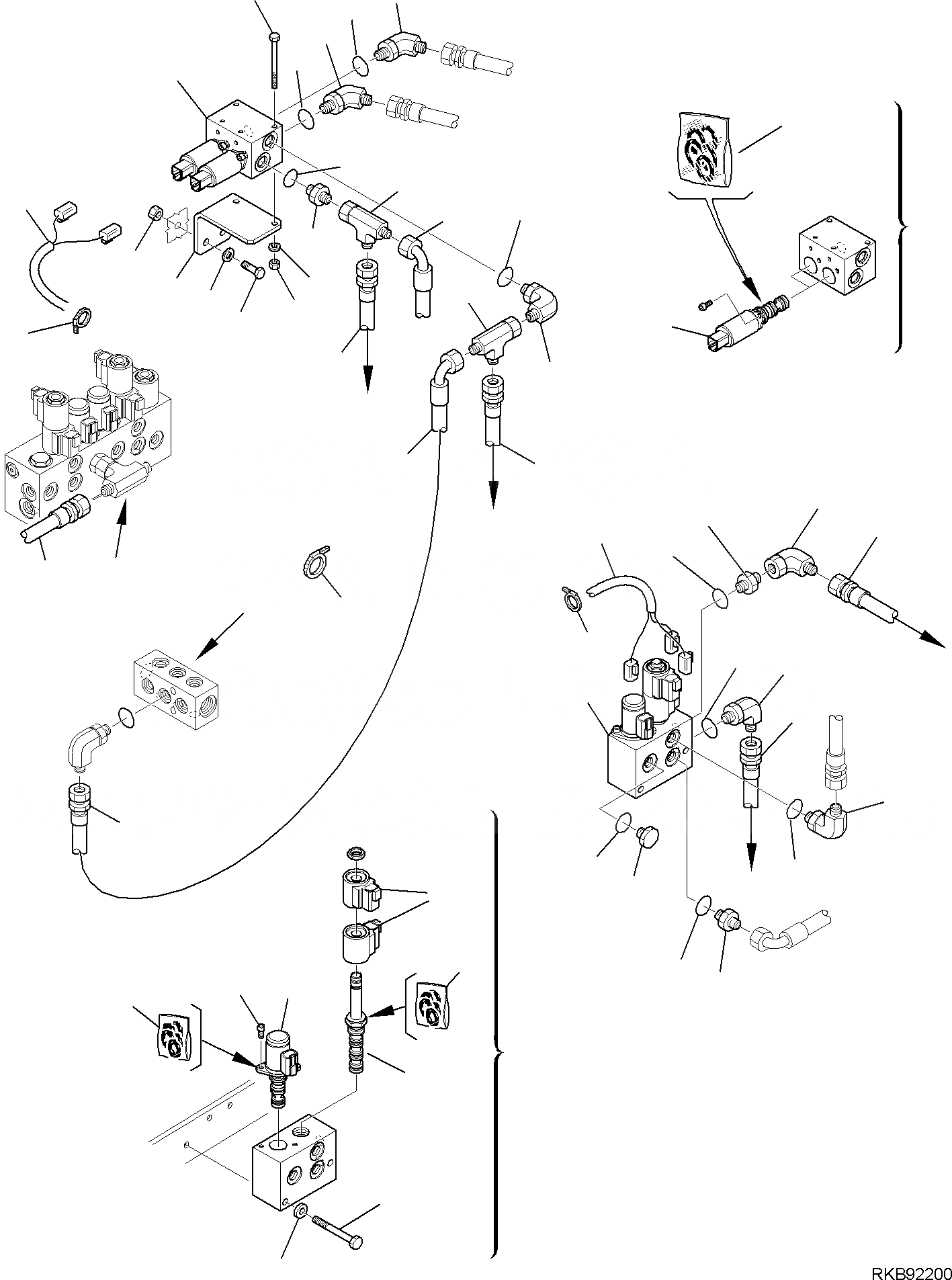 RKB92200