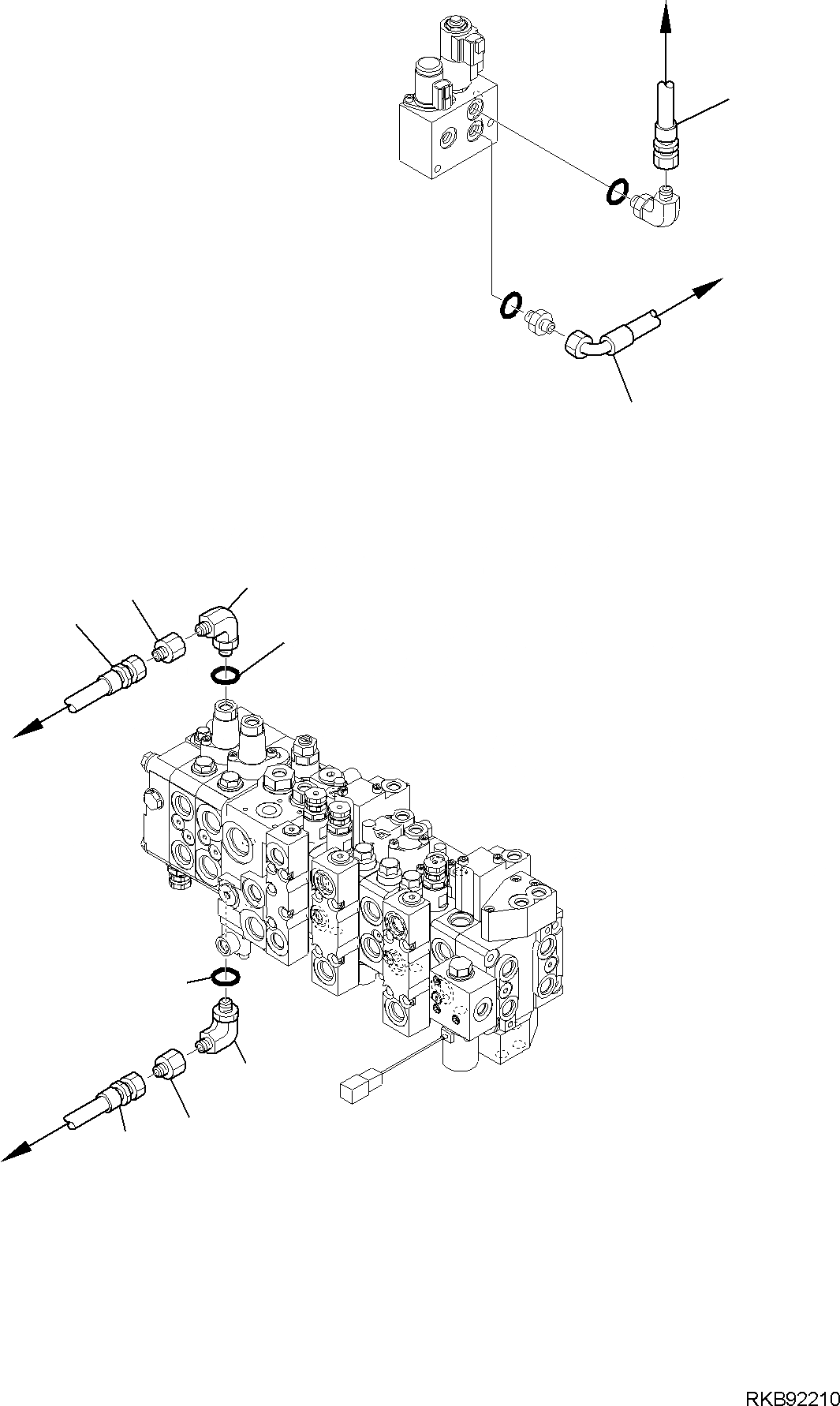 RKB92210