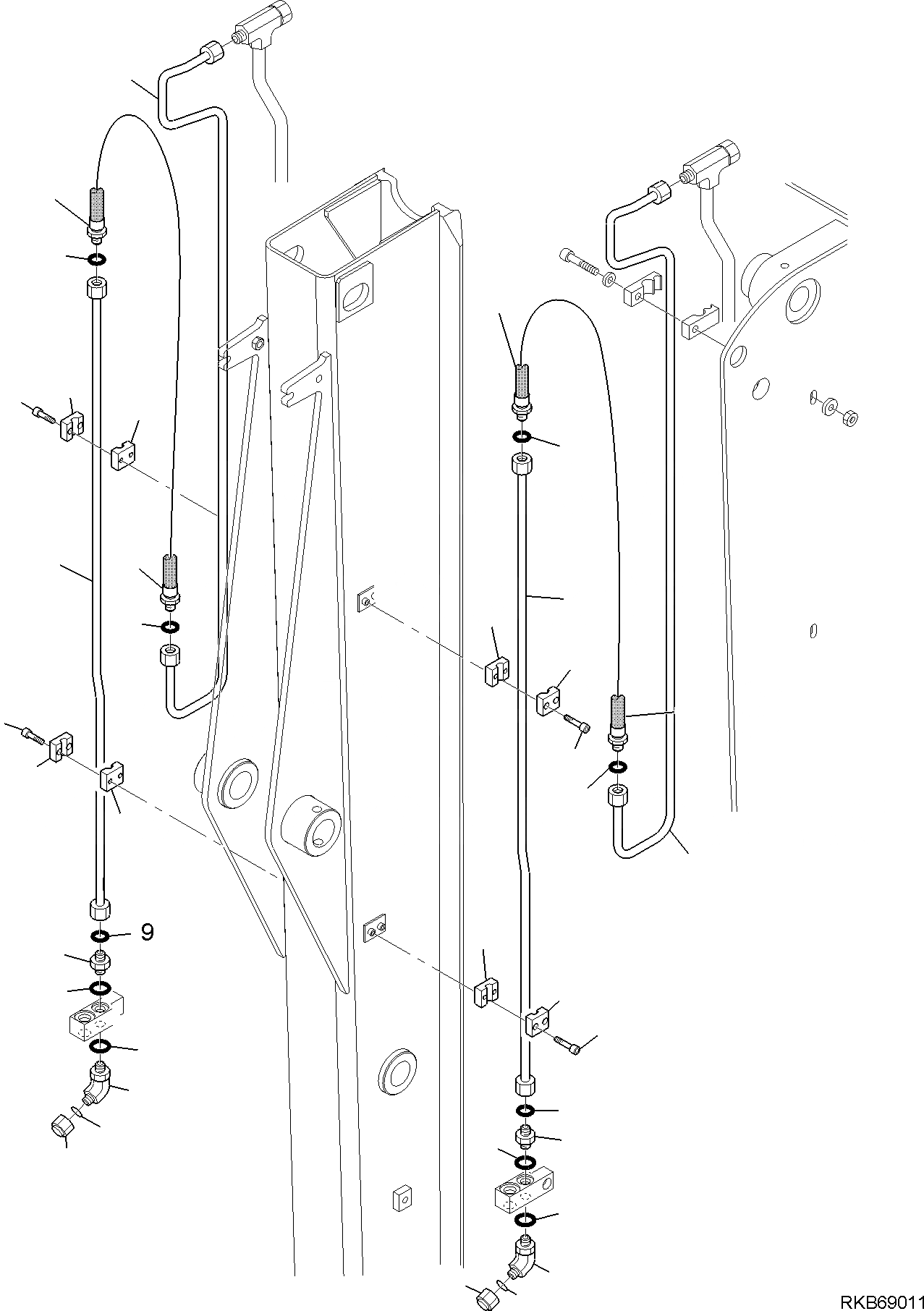 9

RKB69011