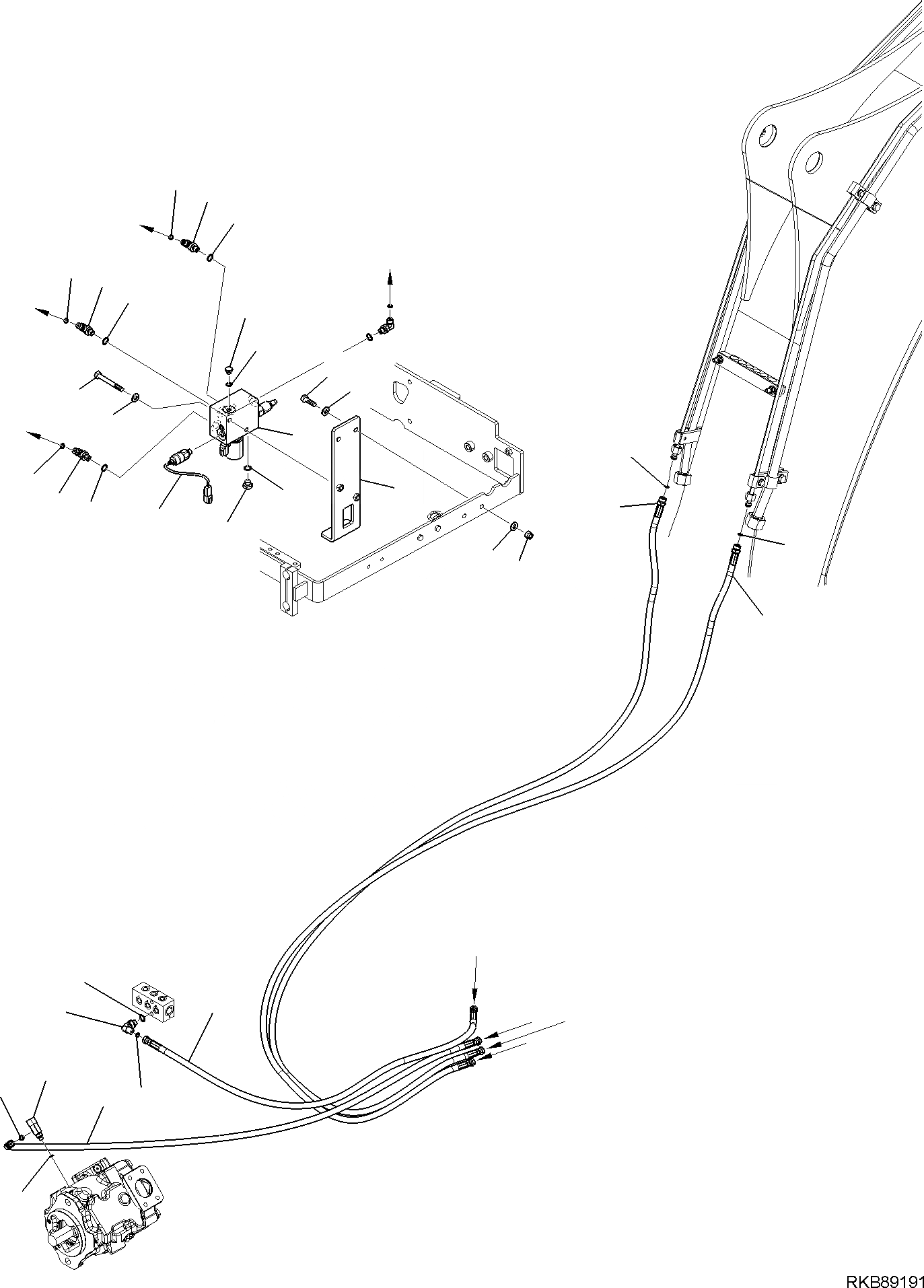 RKB89191