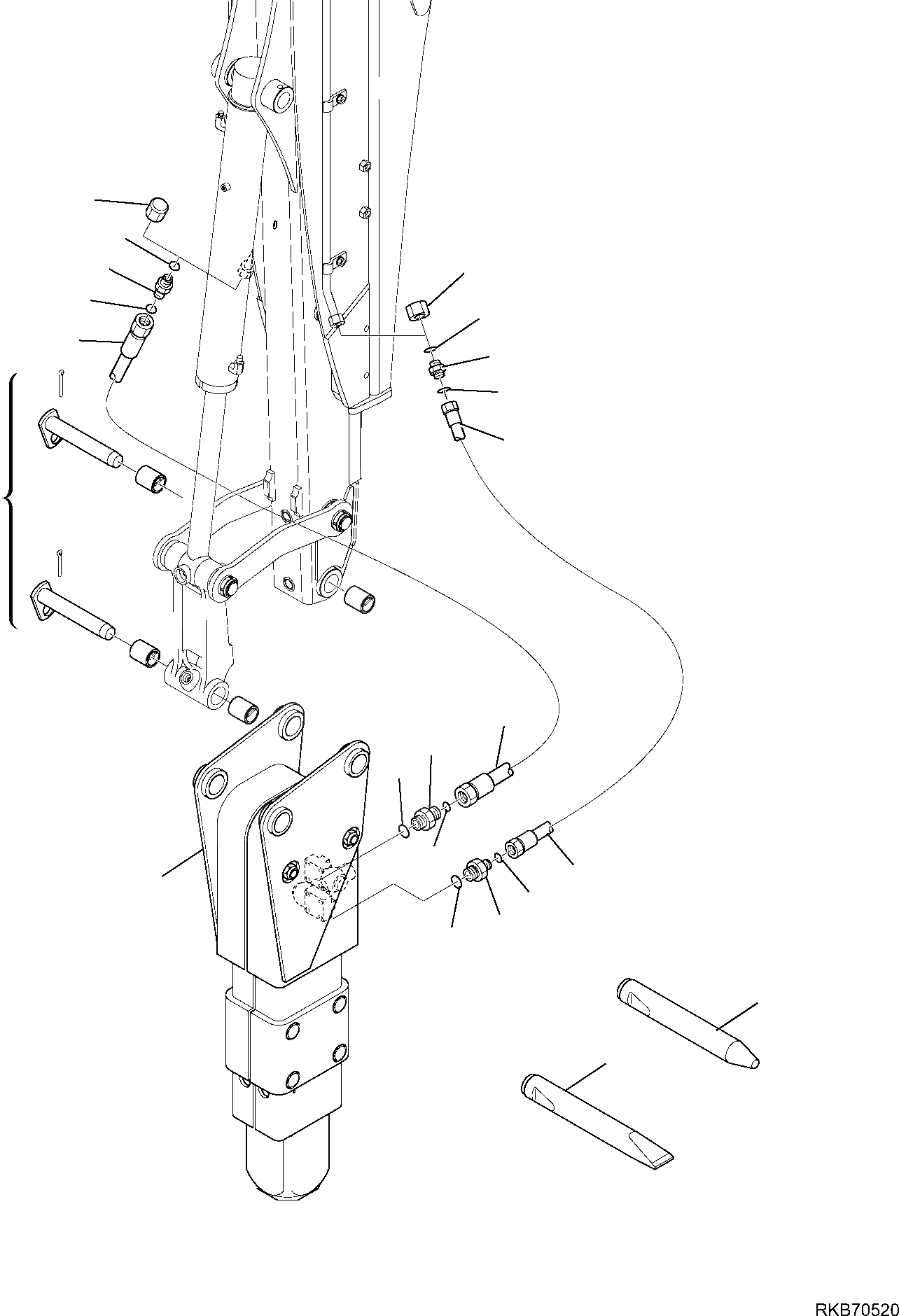 RKB70520