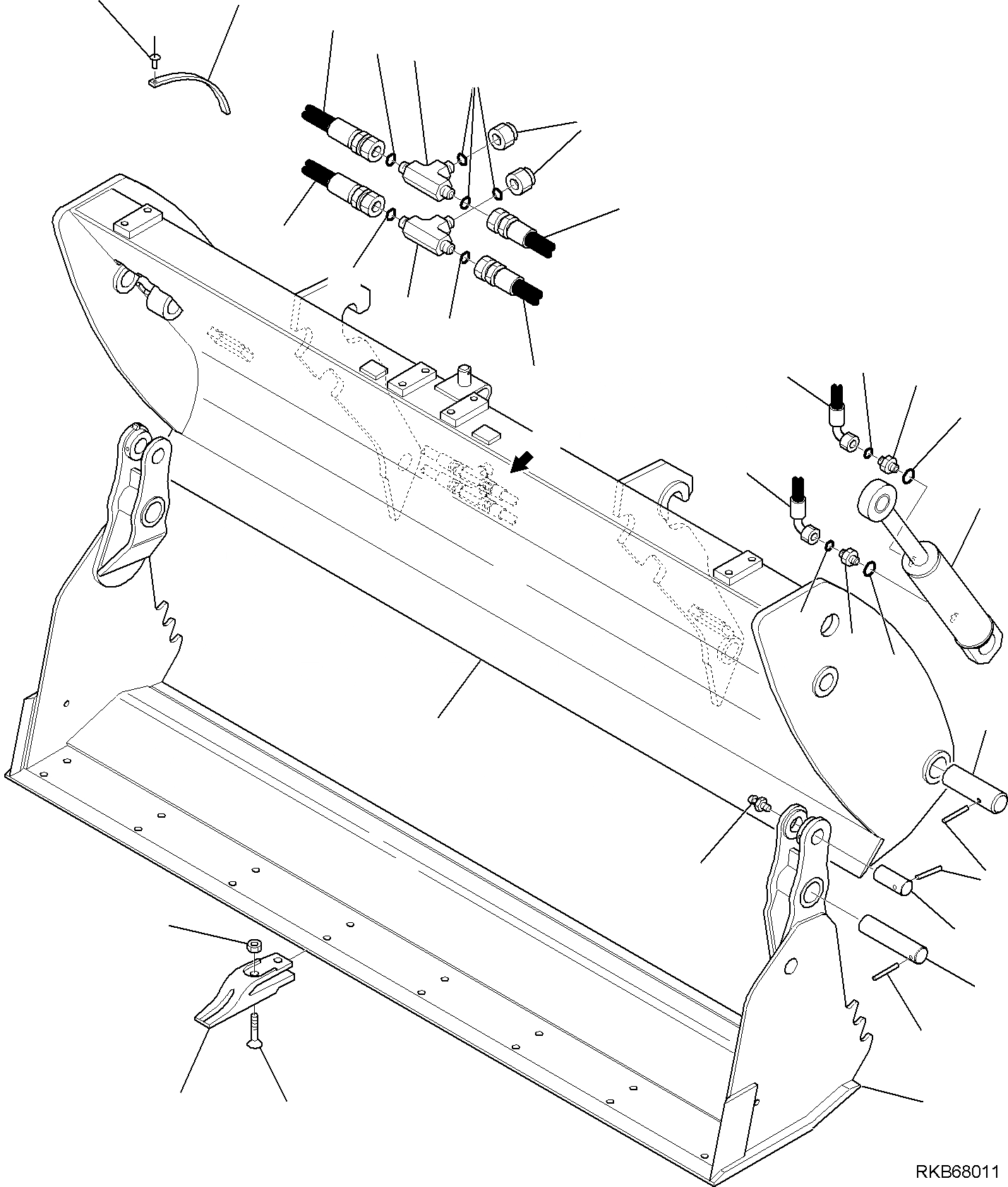 RKB68011