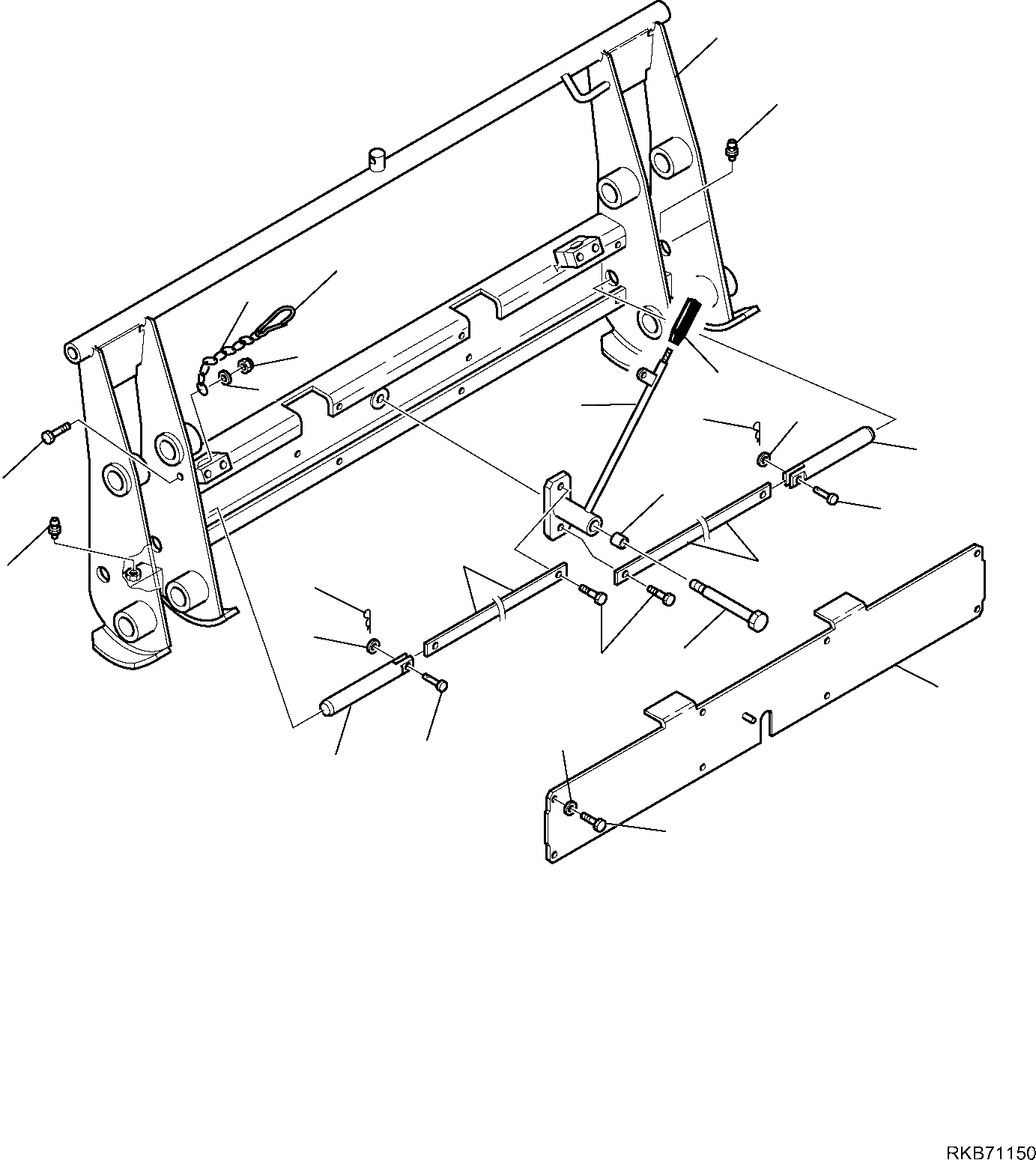 RKB71150