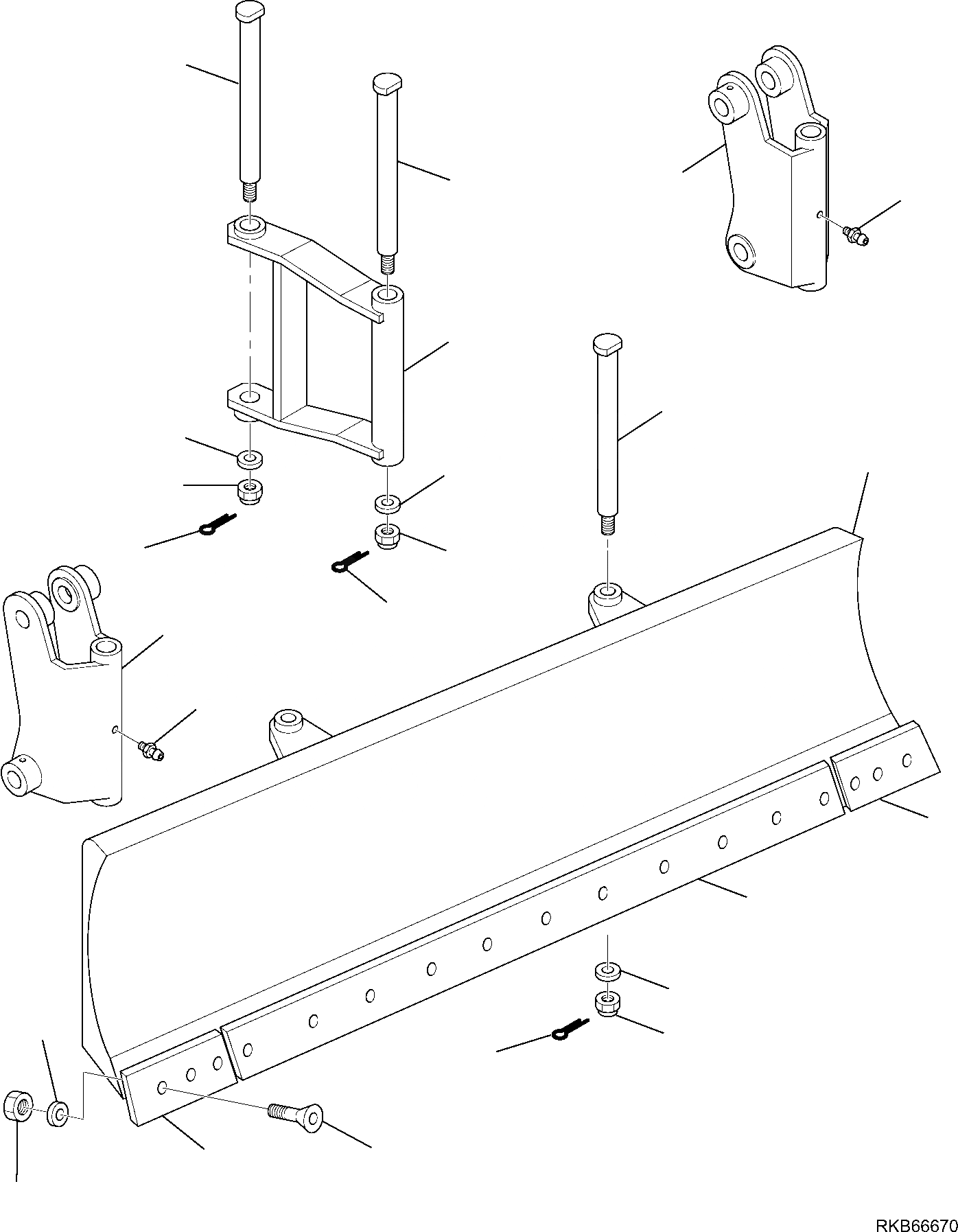 RKB66670