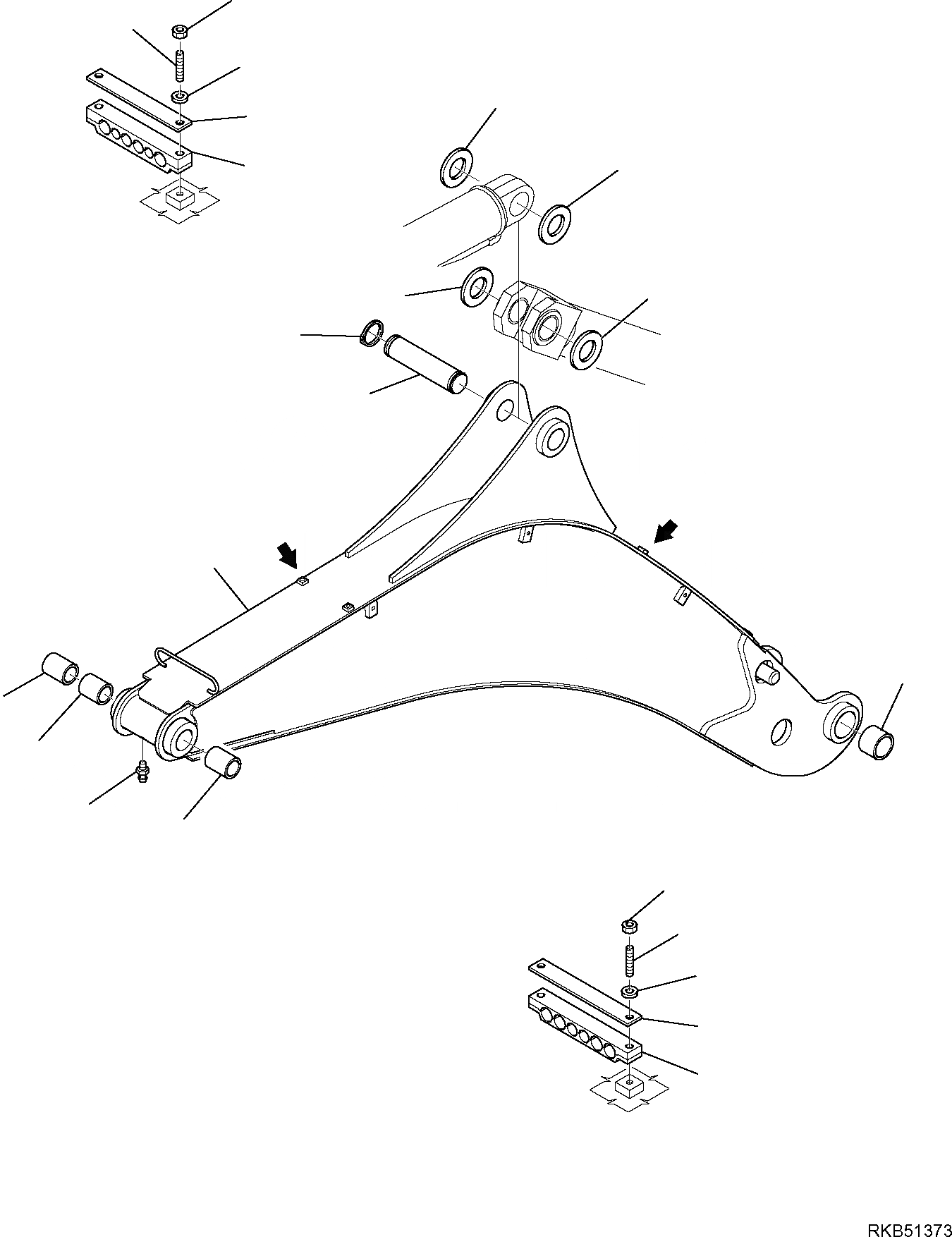 RKB51373