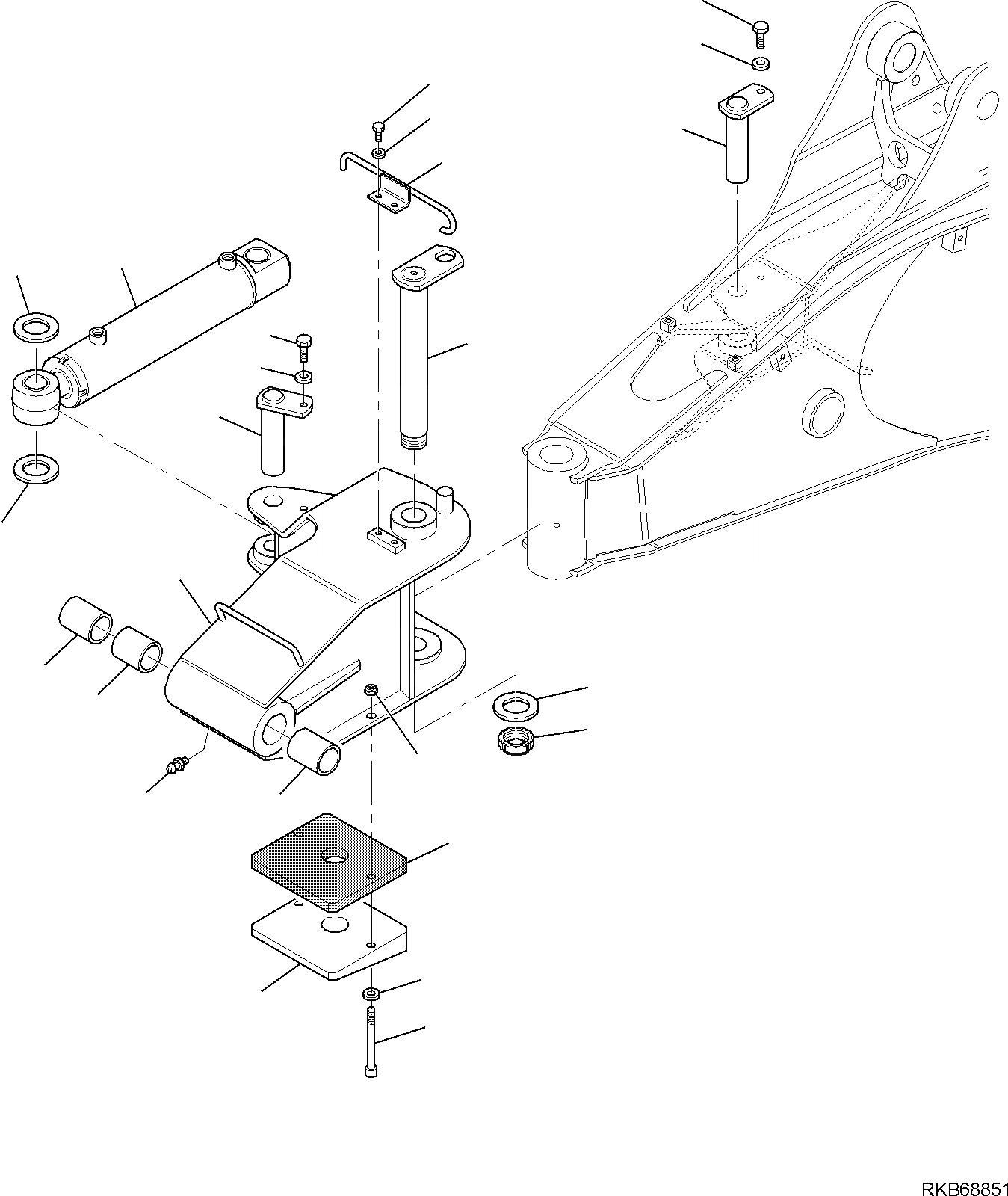 RKB68851