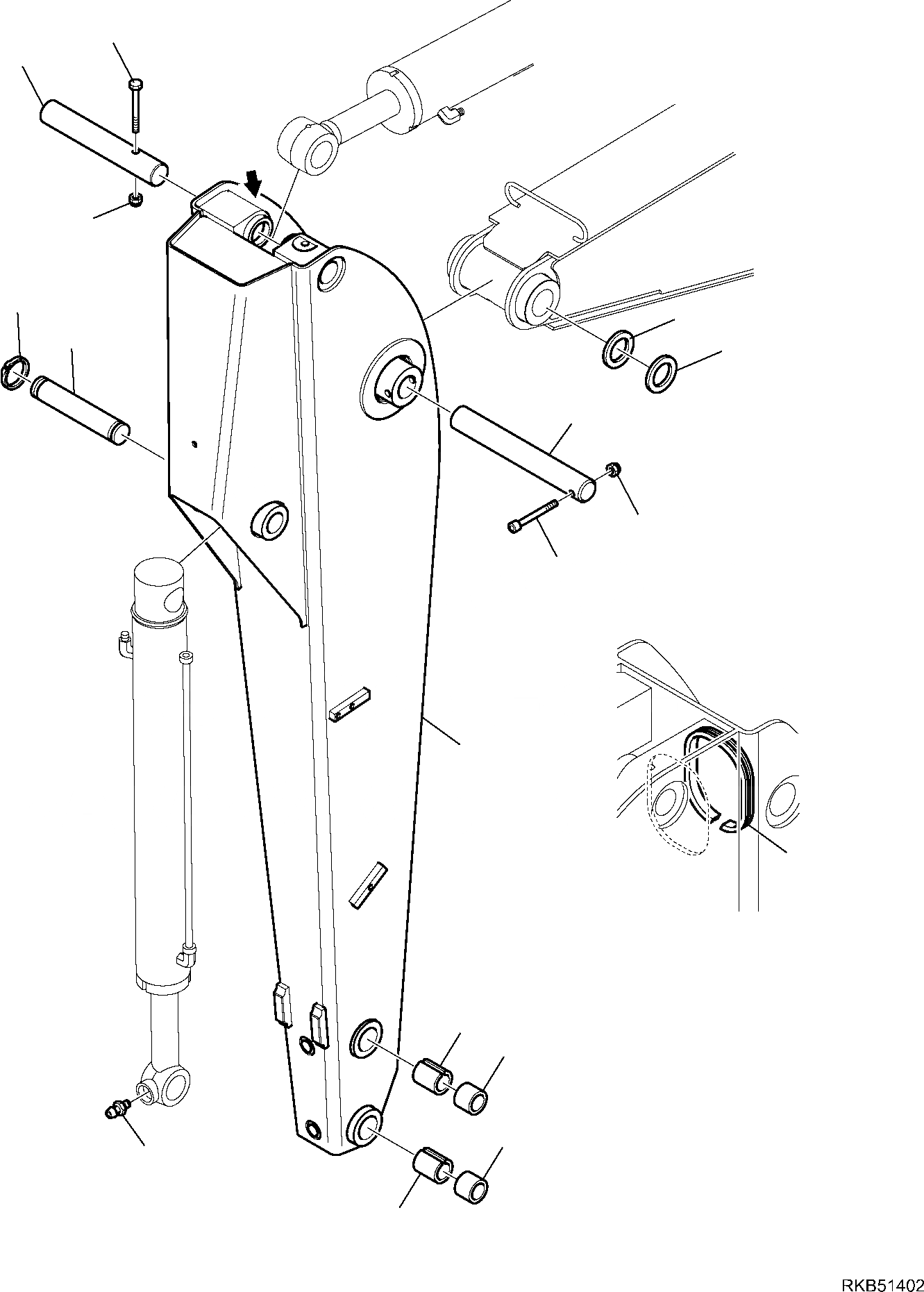 RKB51402