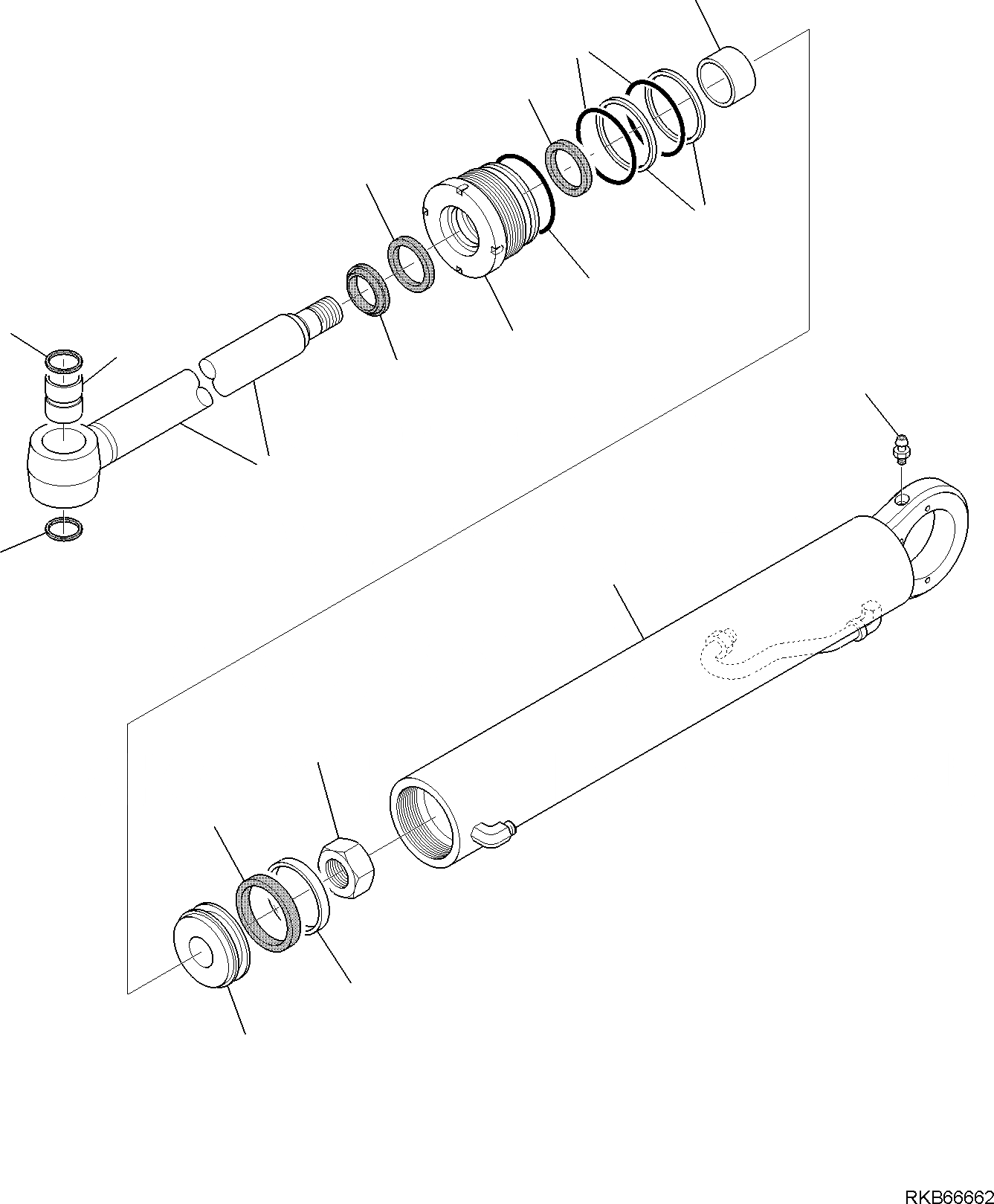 RKB66662