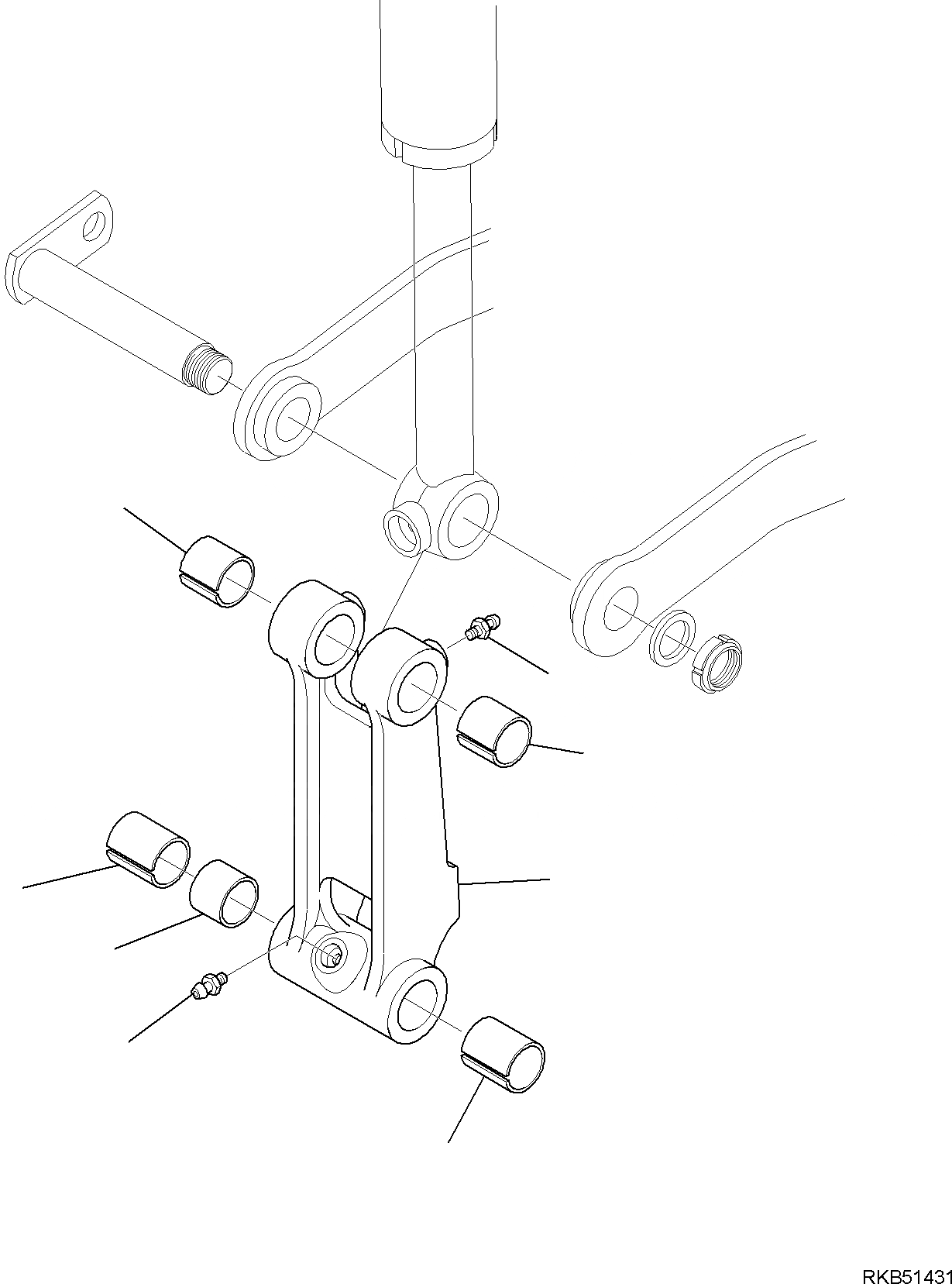 RKB51431