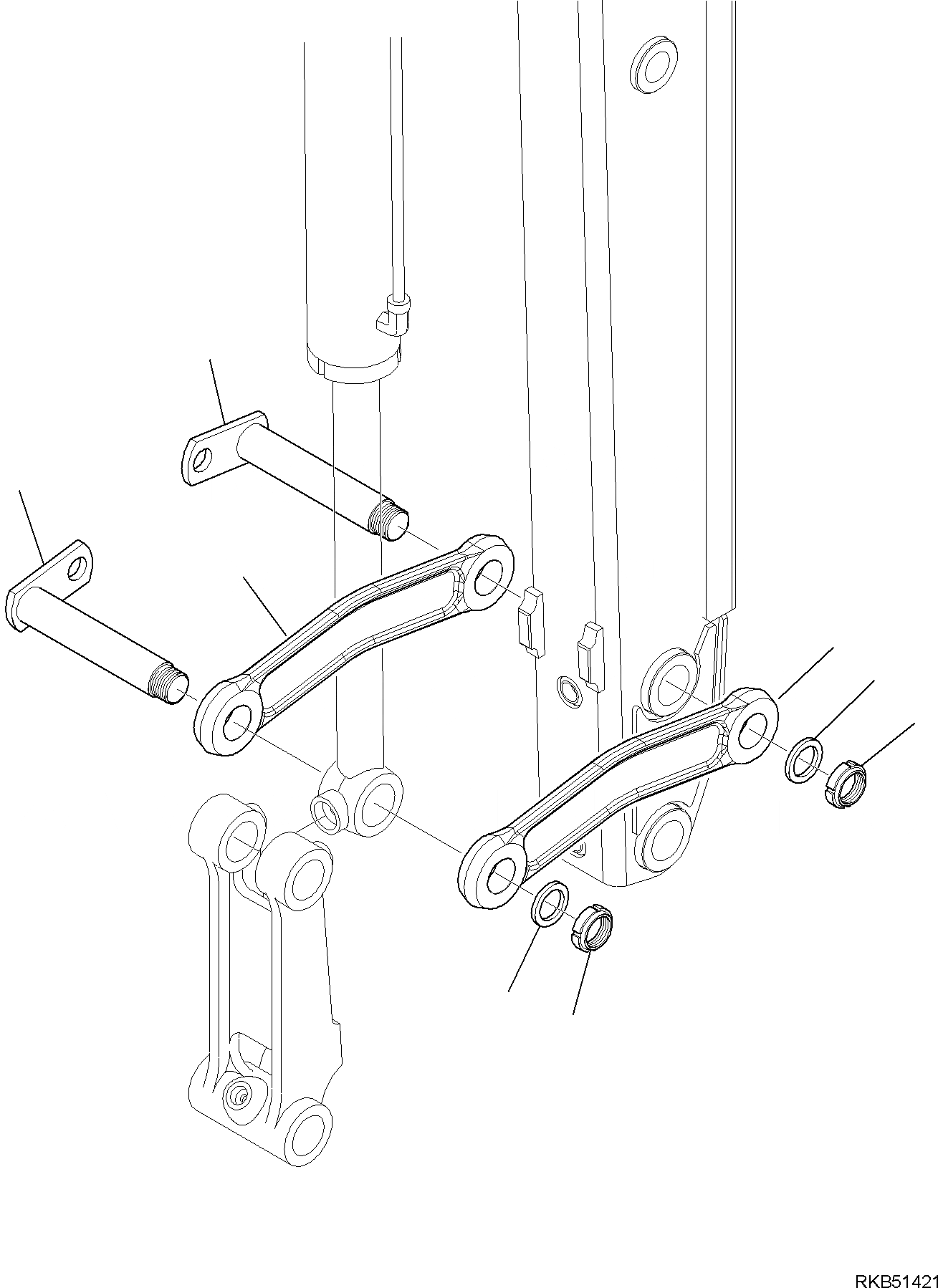 RKB51421