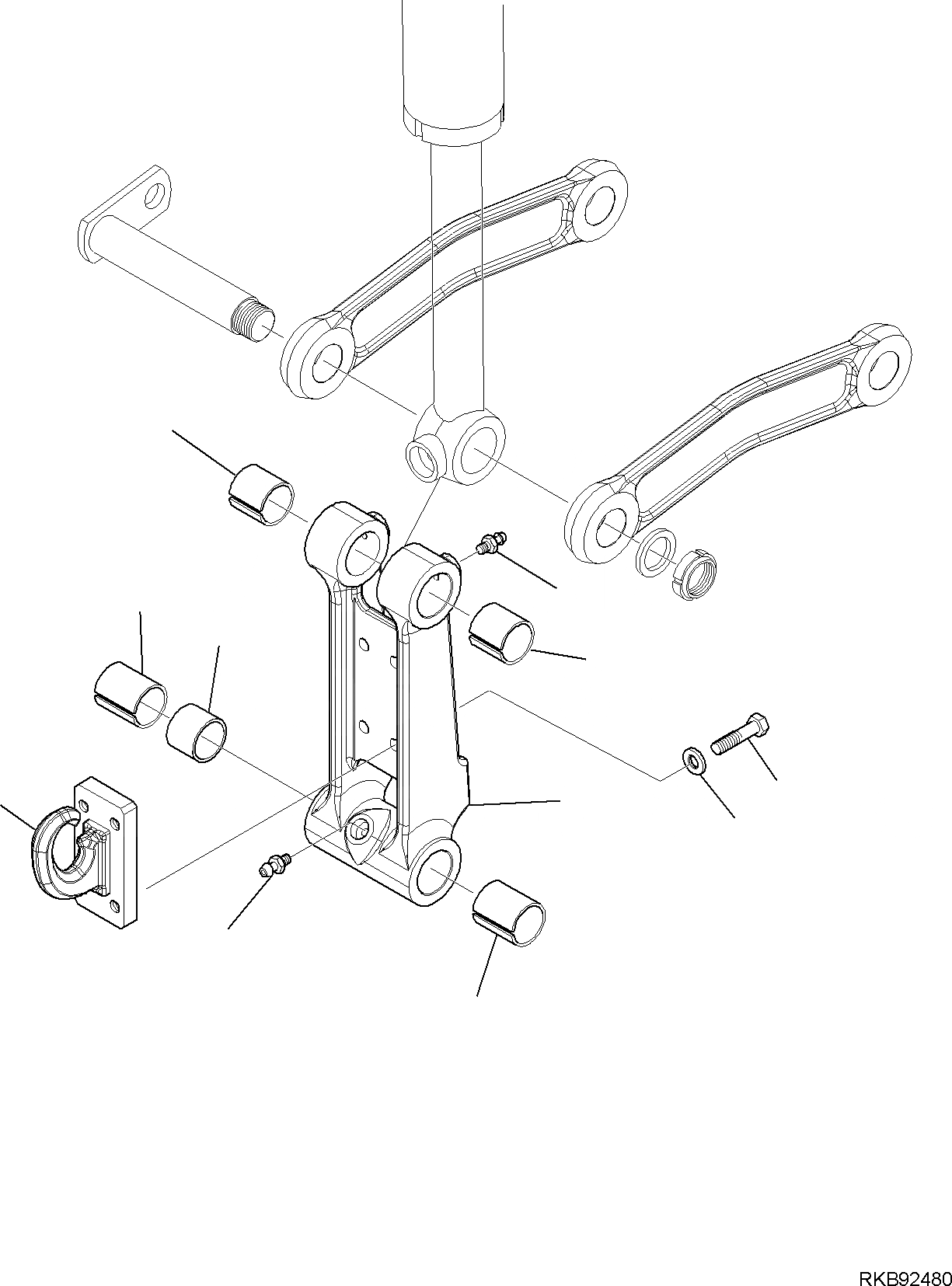 RKB92480