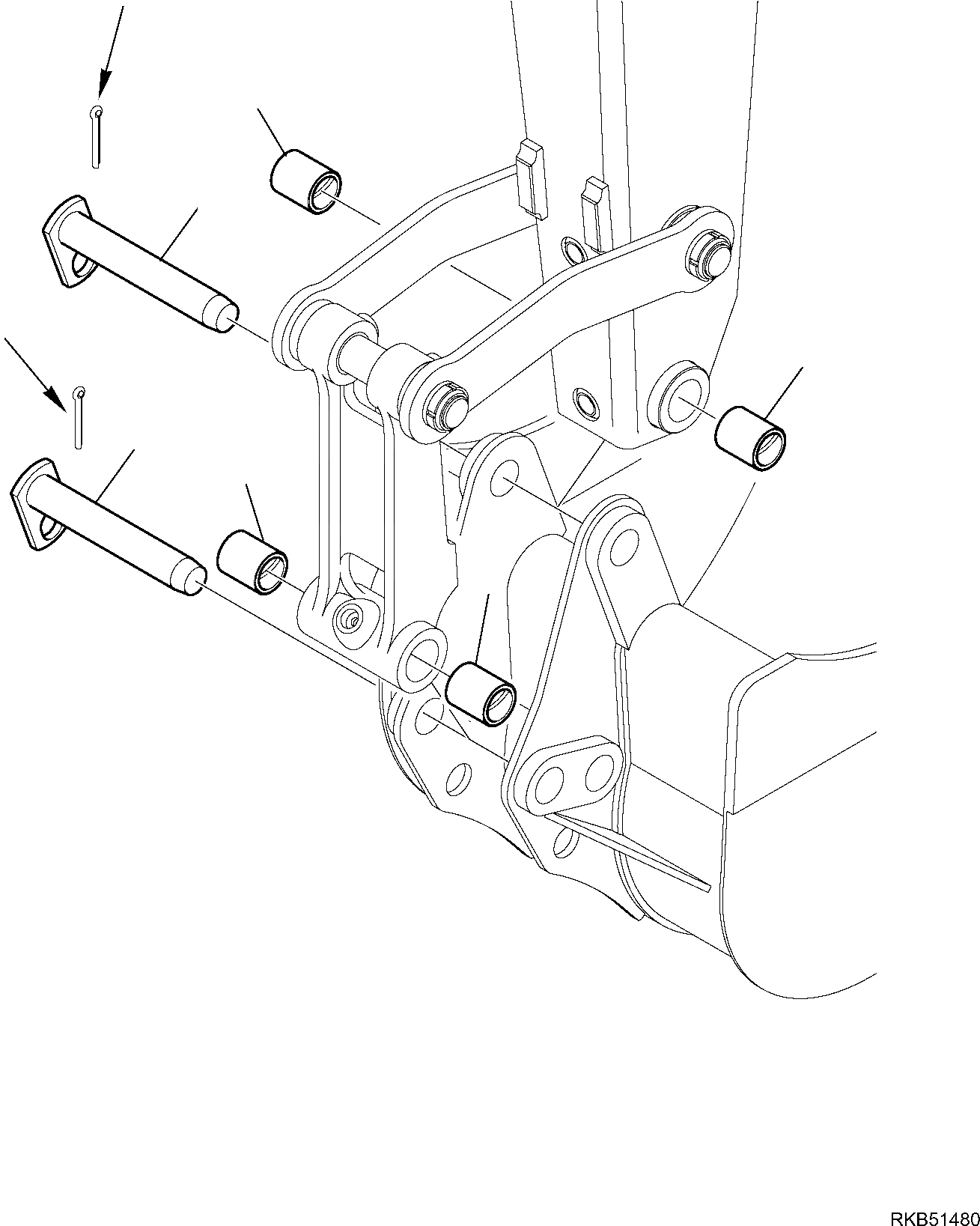 RKB51480