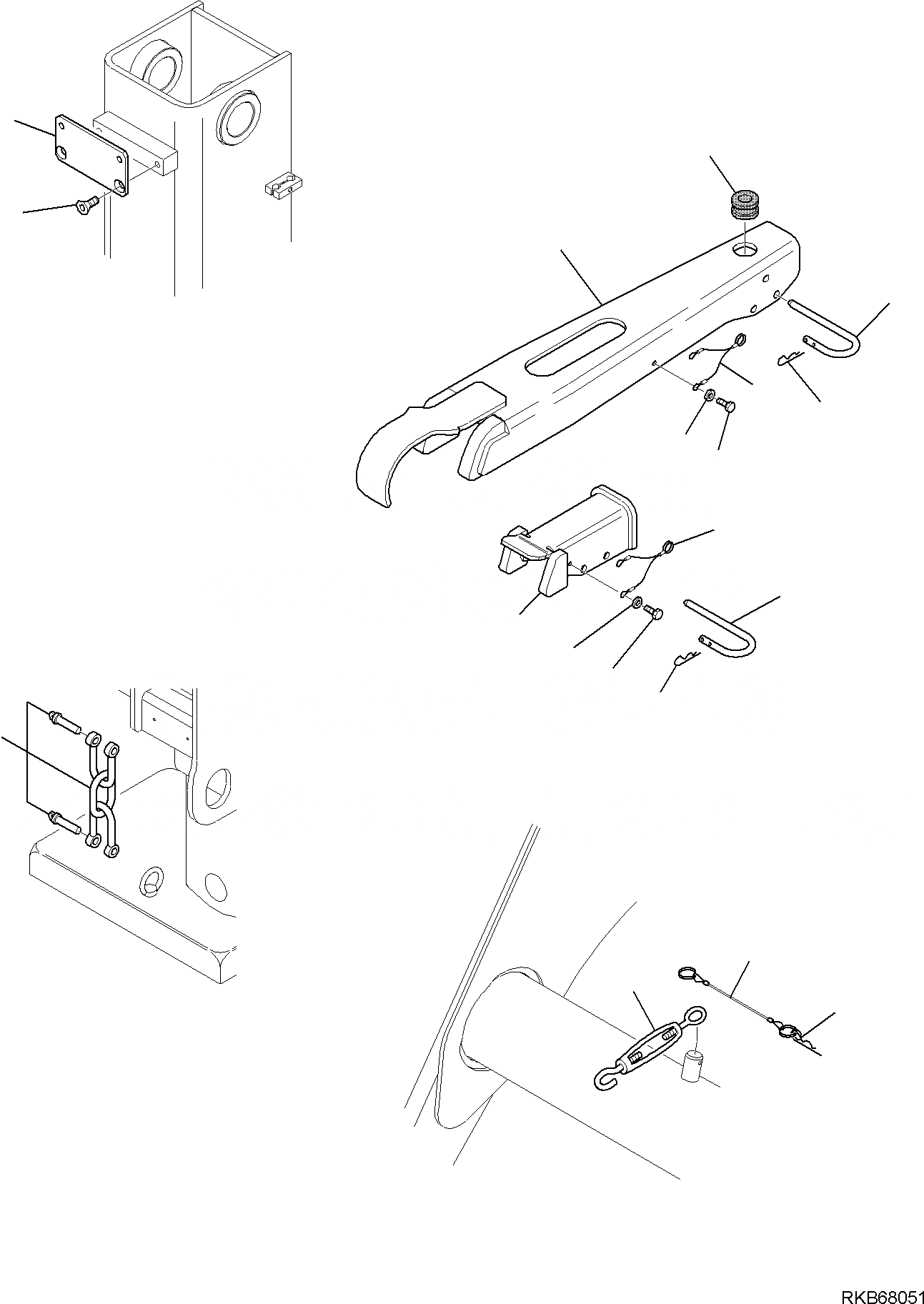 RKB68051