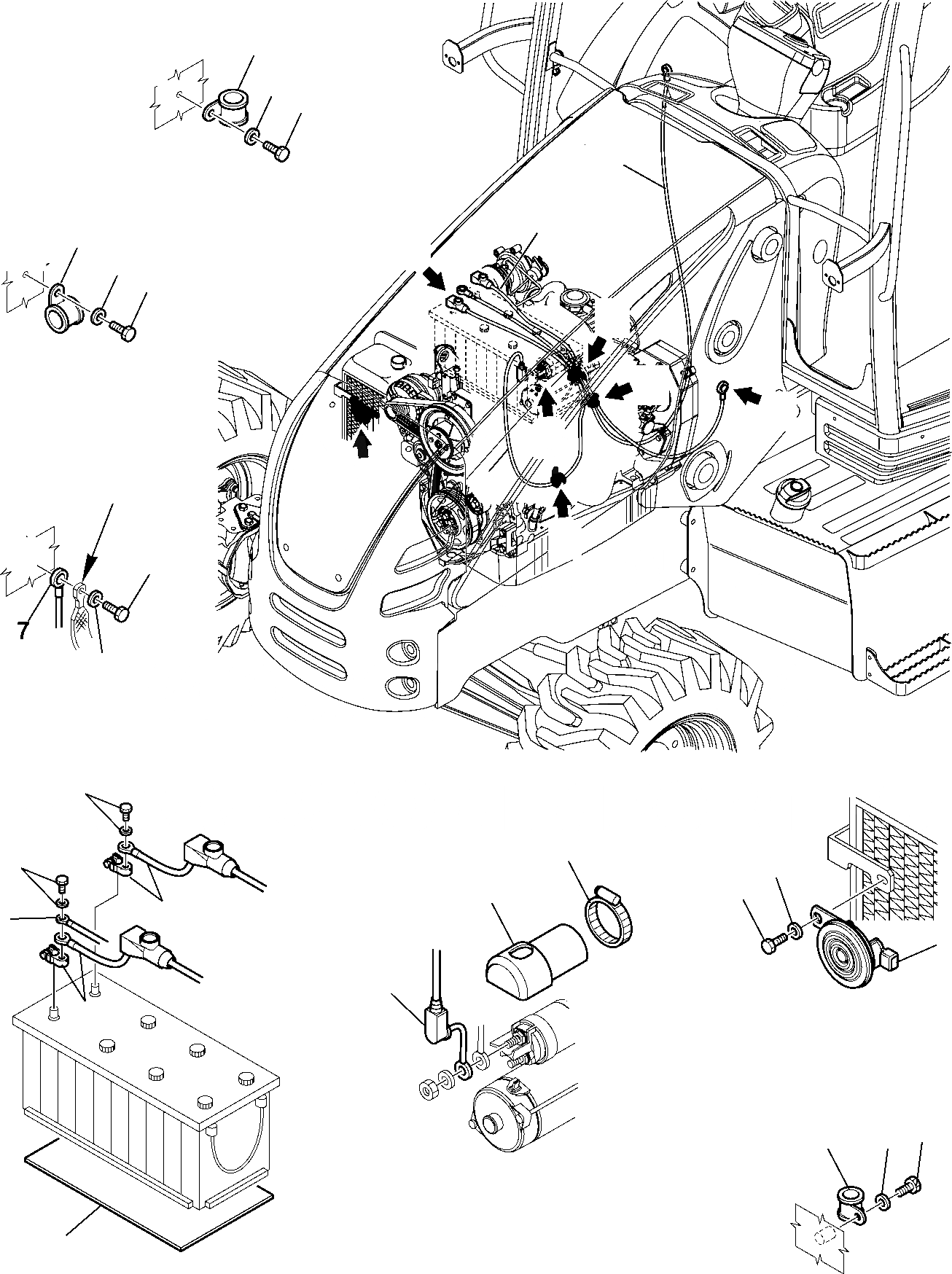 7