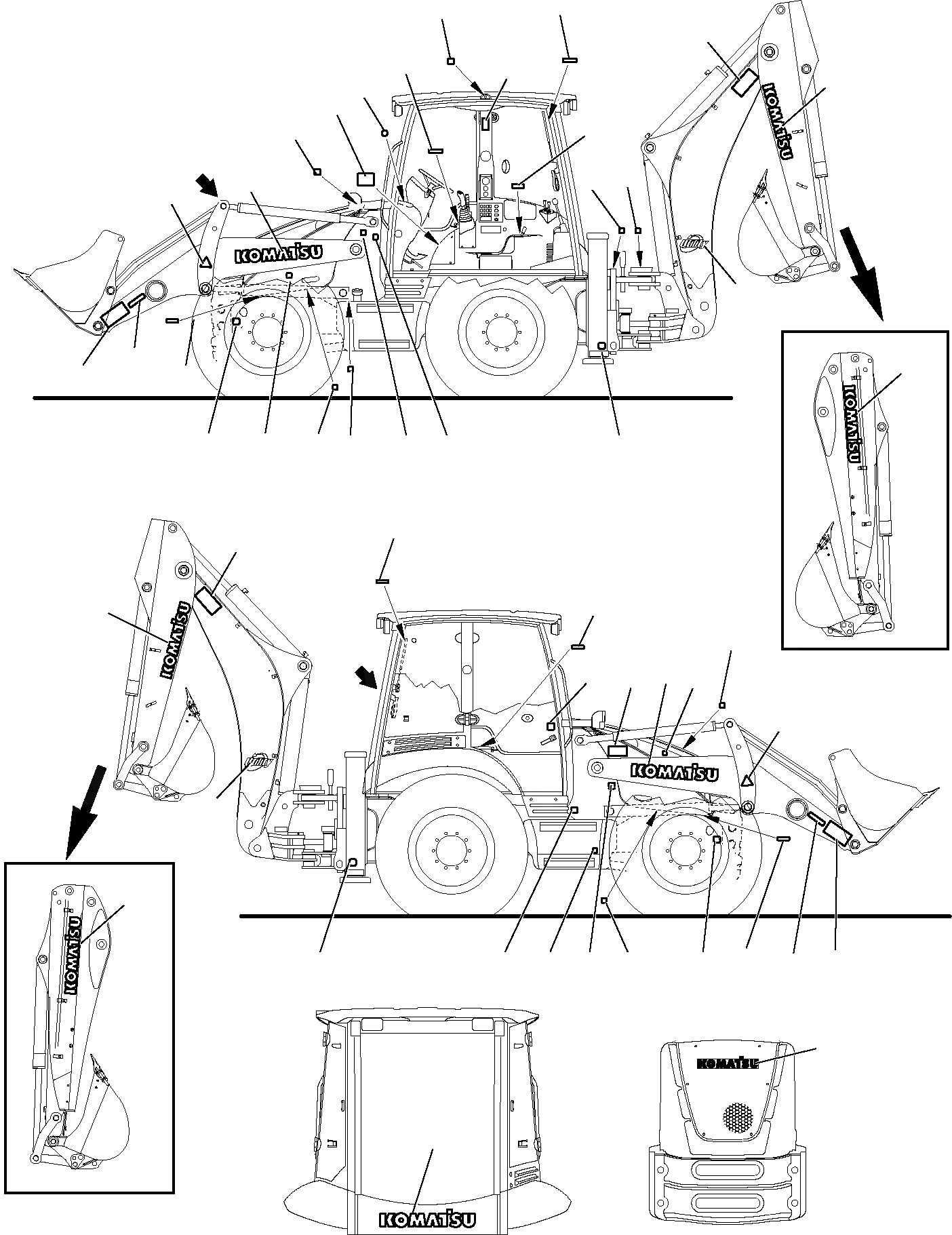 KOMATSU
KOMATSU
KOMATSU
KOMATSU
KOMATSU
KOMATSU
KOMATSU
KOMATSU