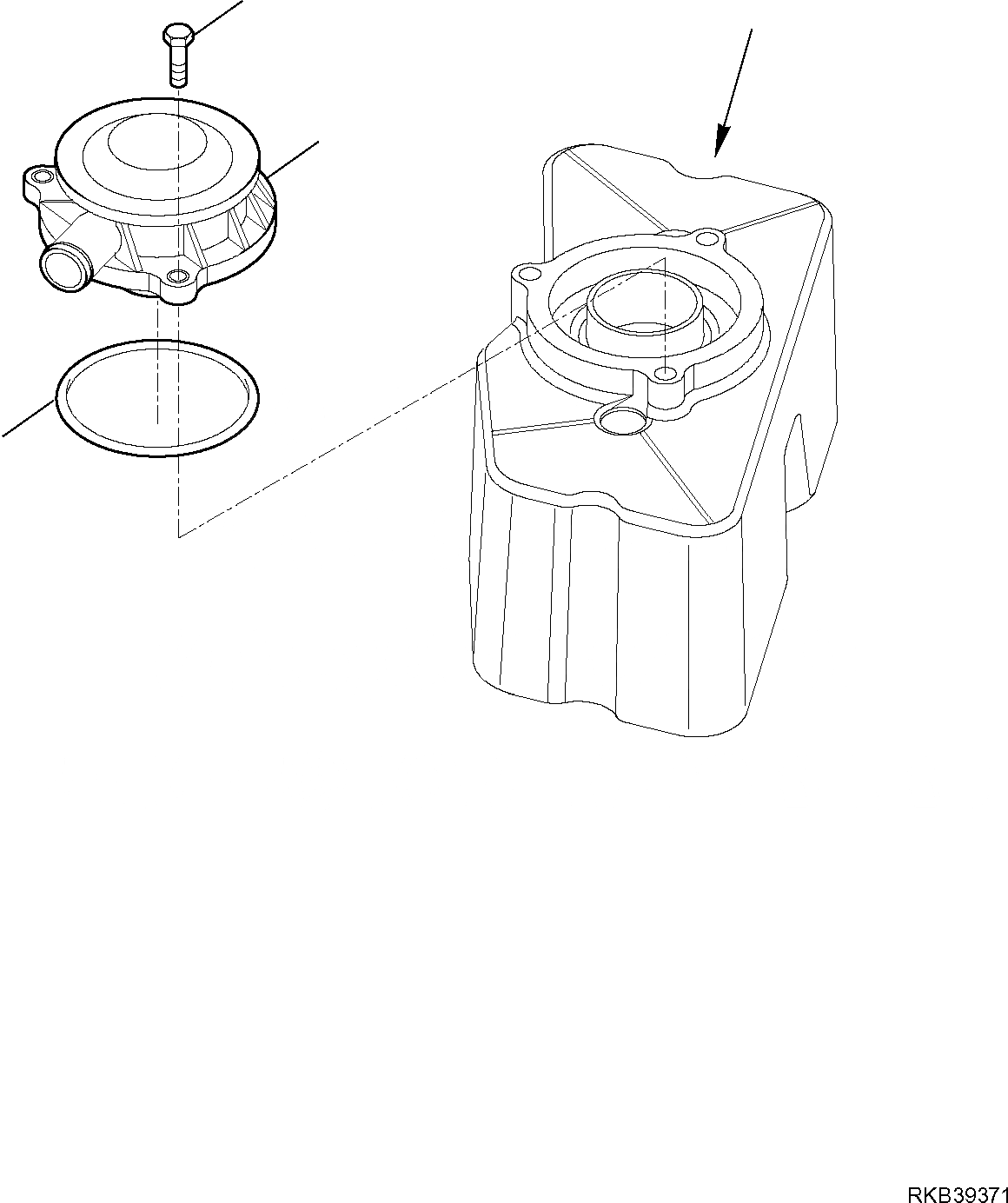 RKB39371