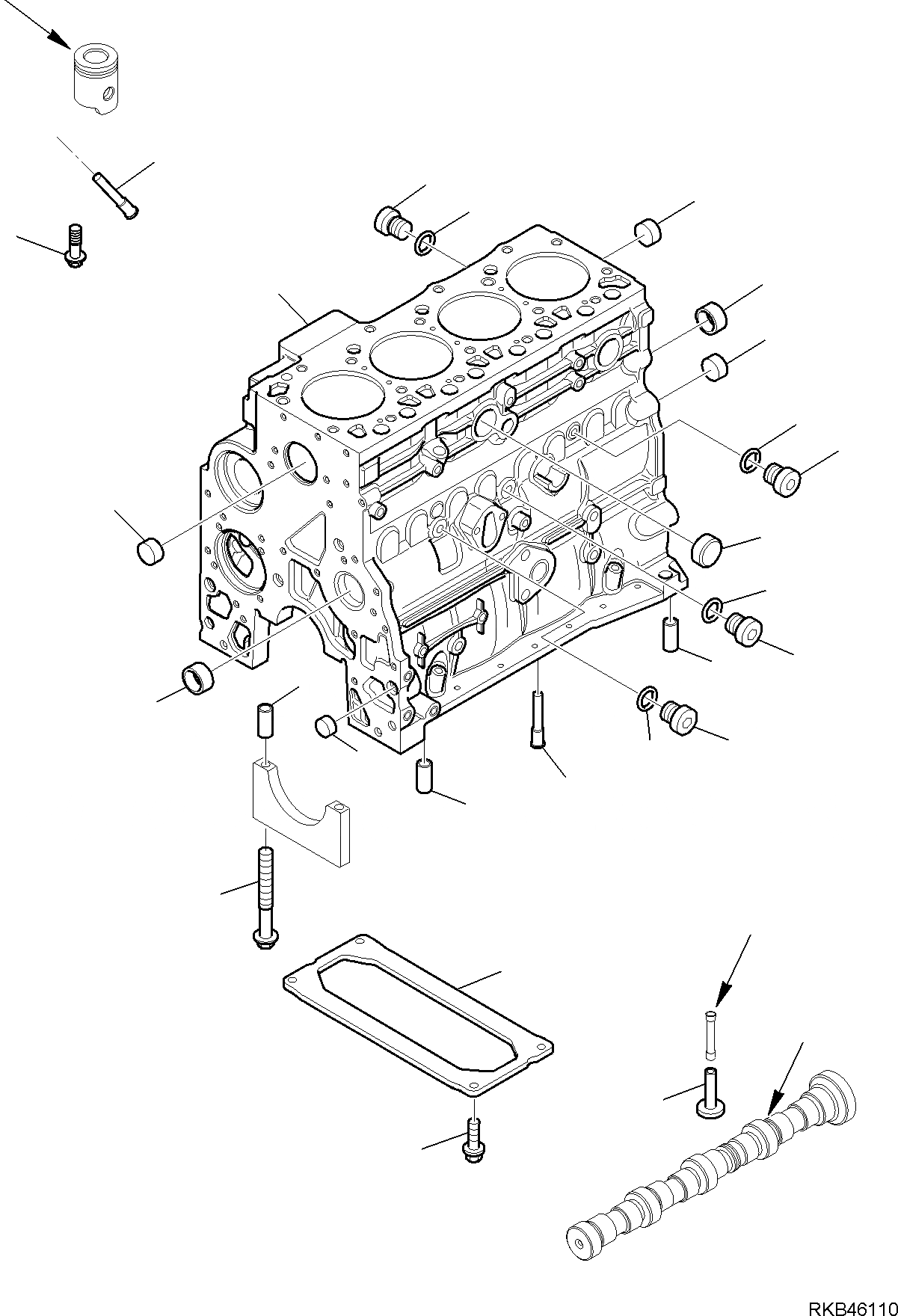 RKB46110