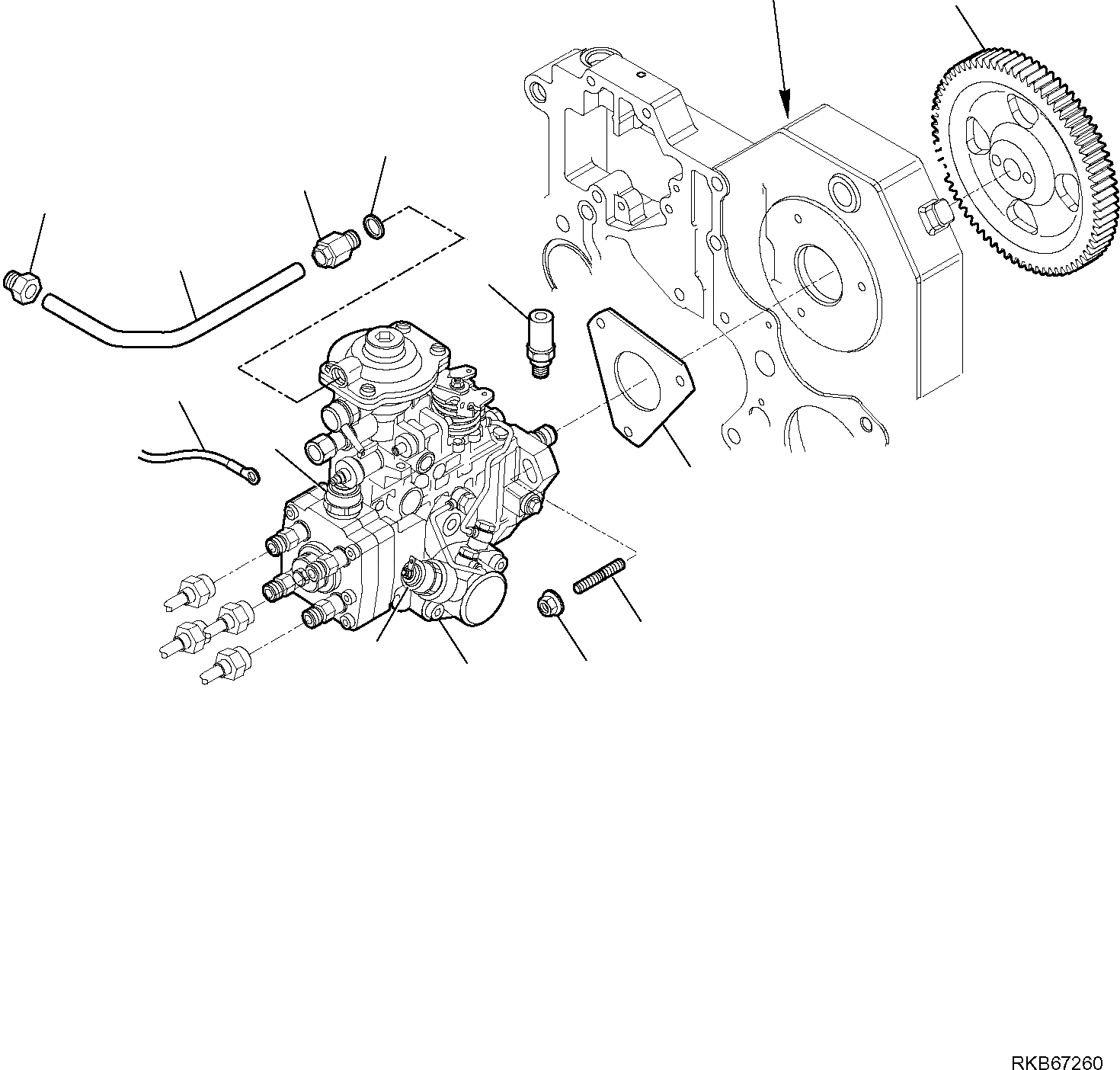 RKB67260