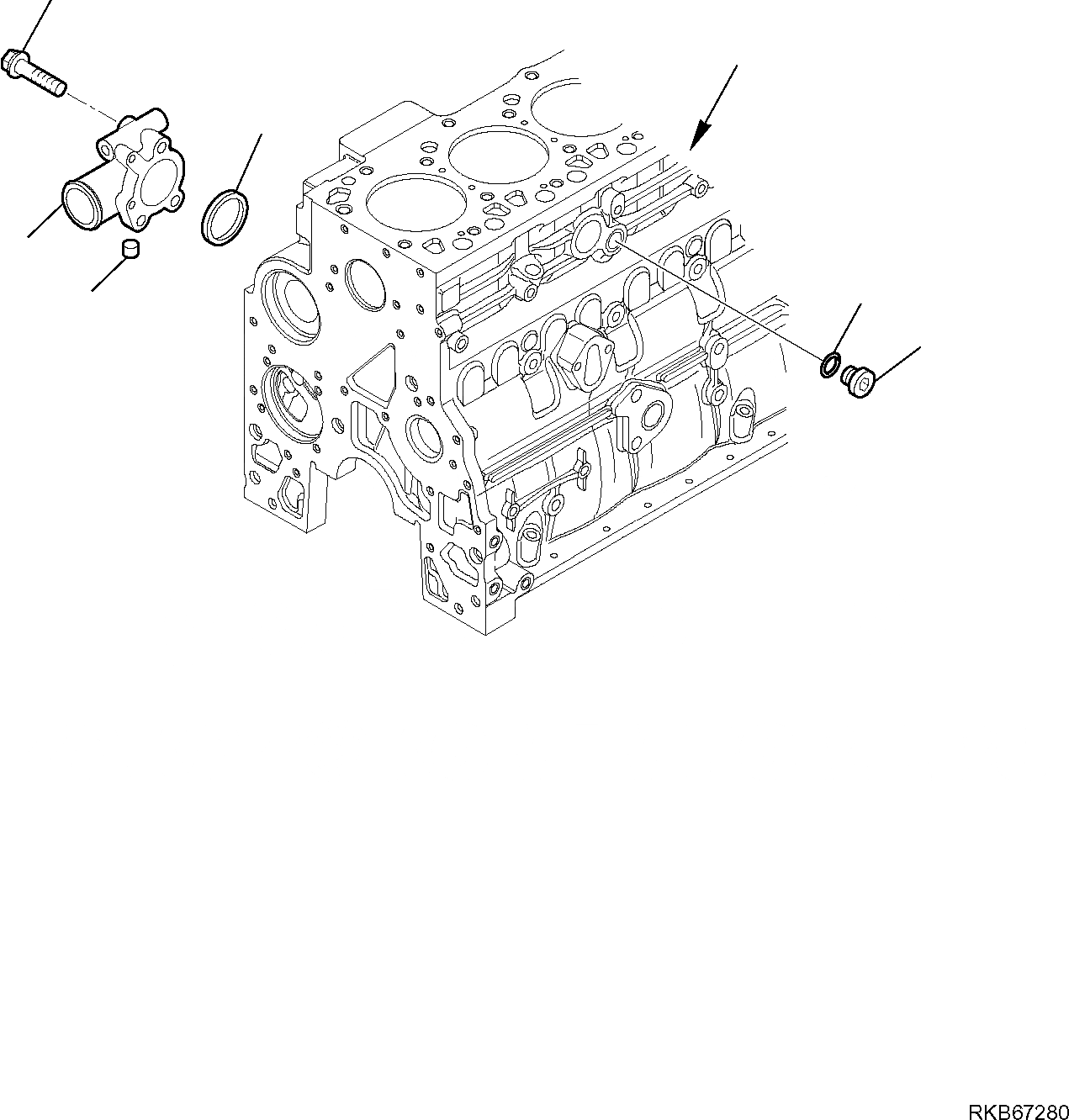 RKB67280