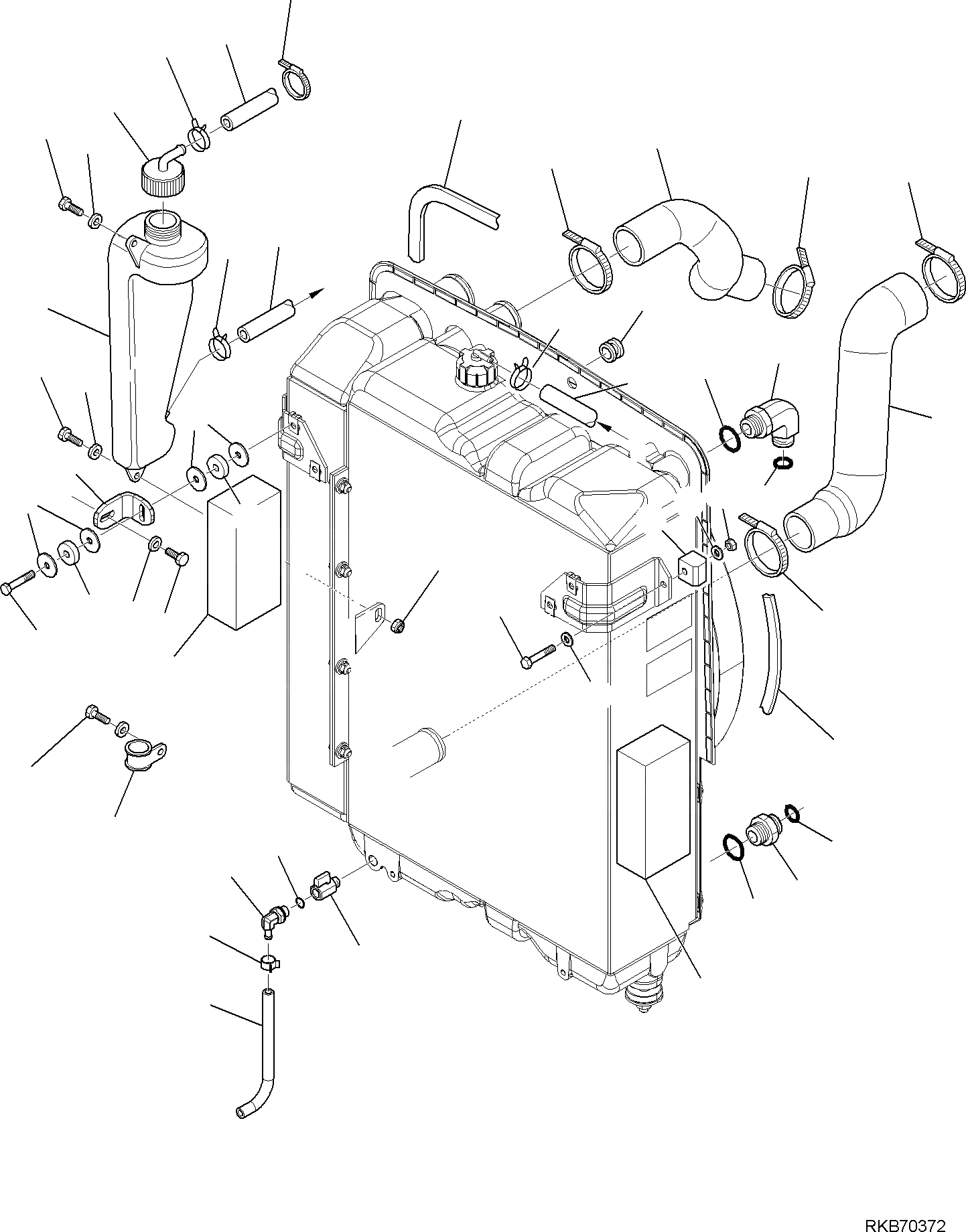 RKB70372