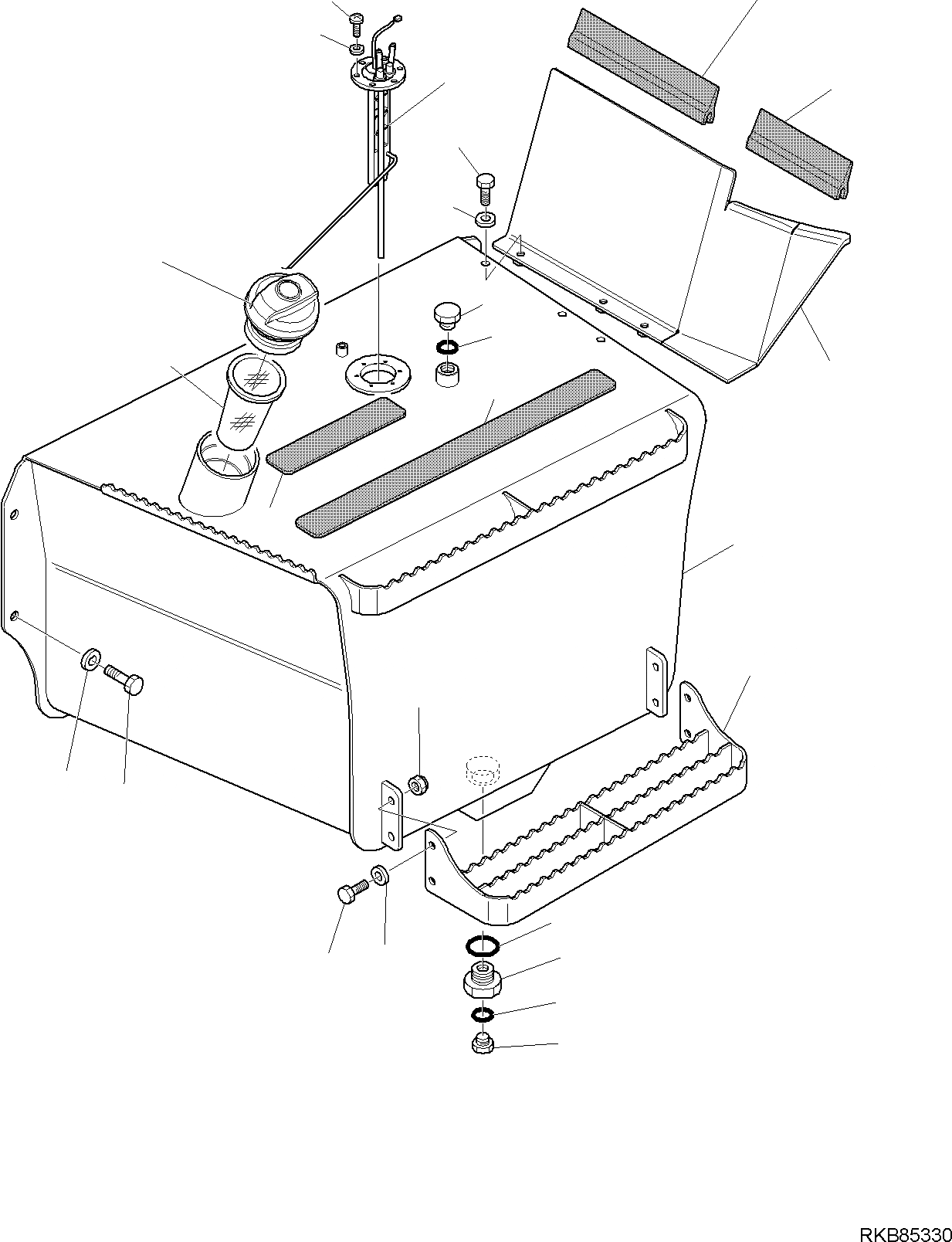 RKB85330