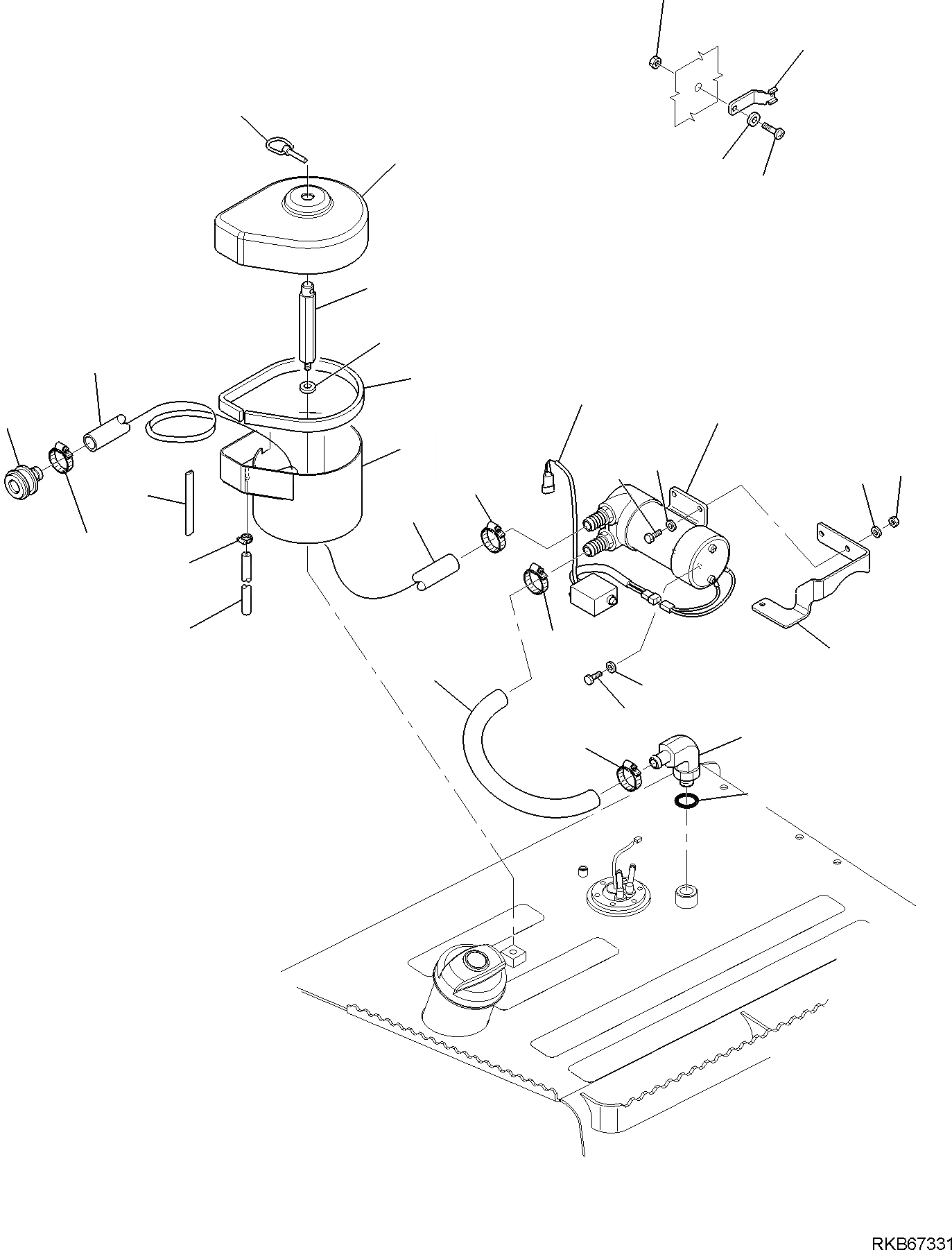 RKB67331