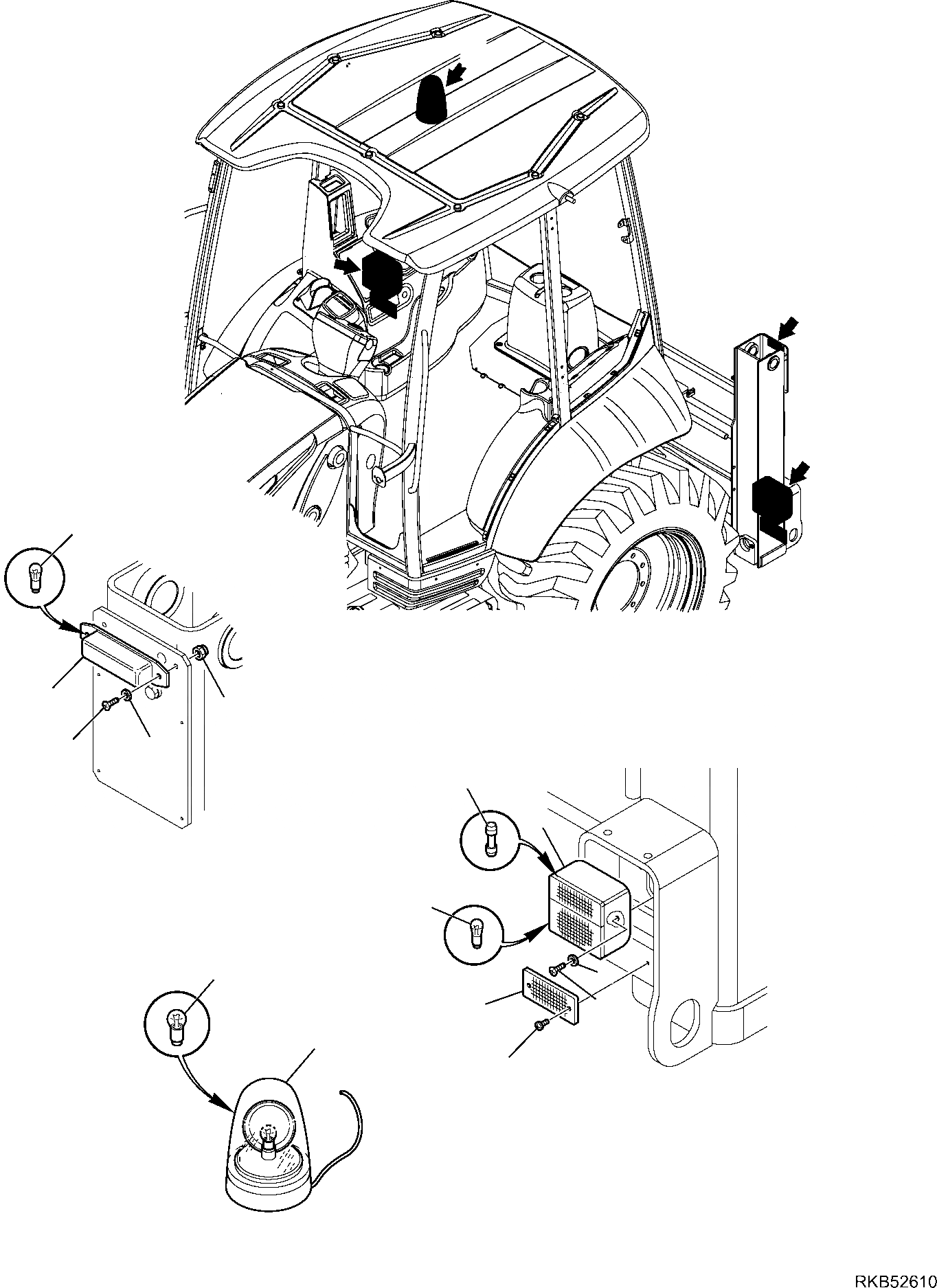 RKB52610