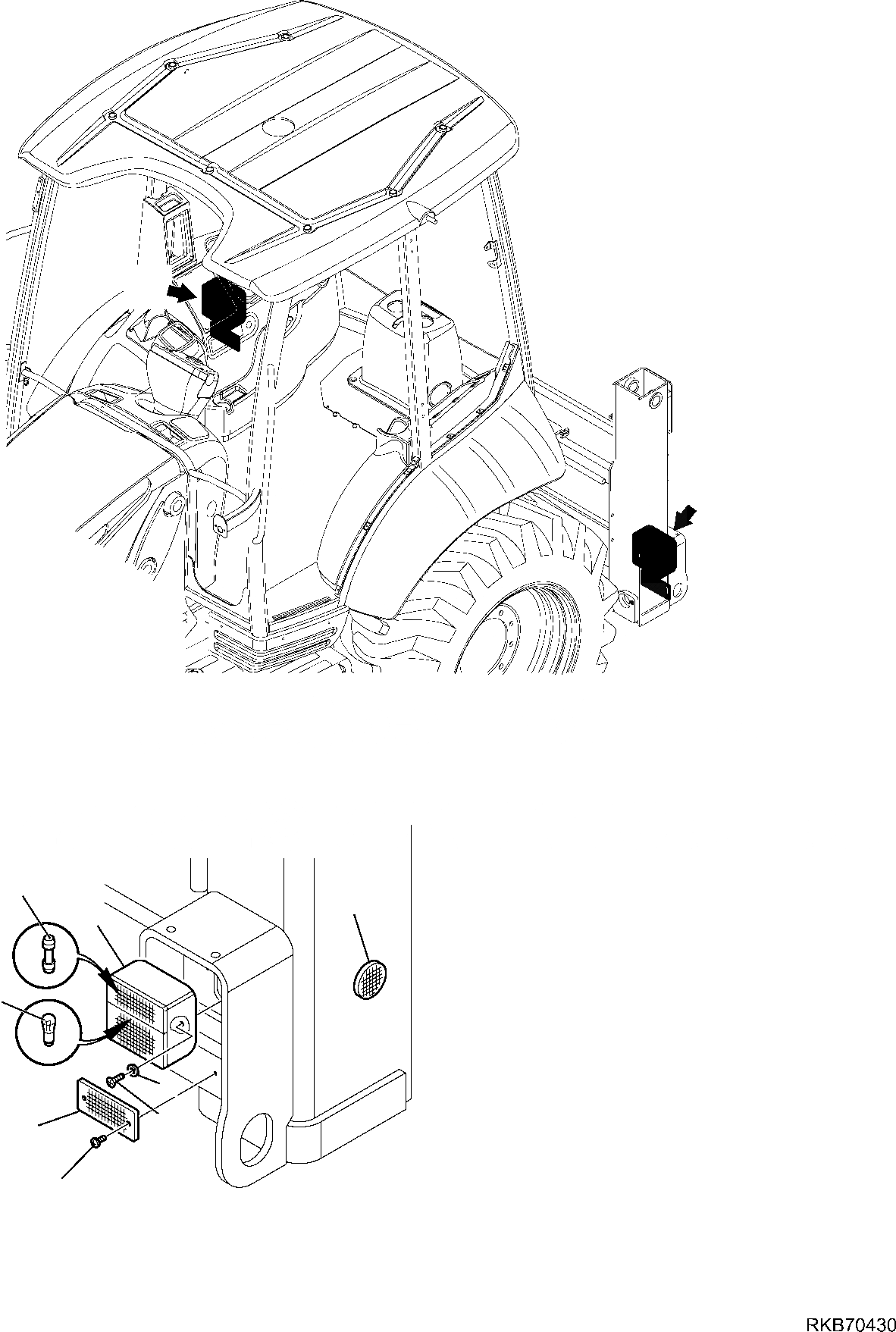 RKB70430