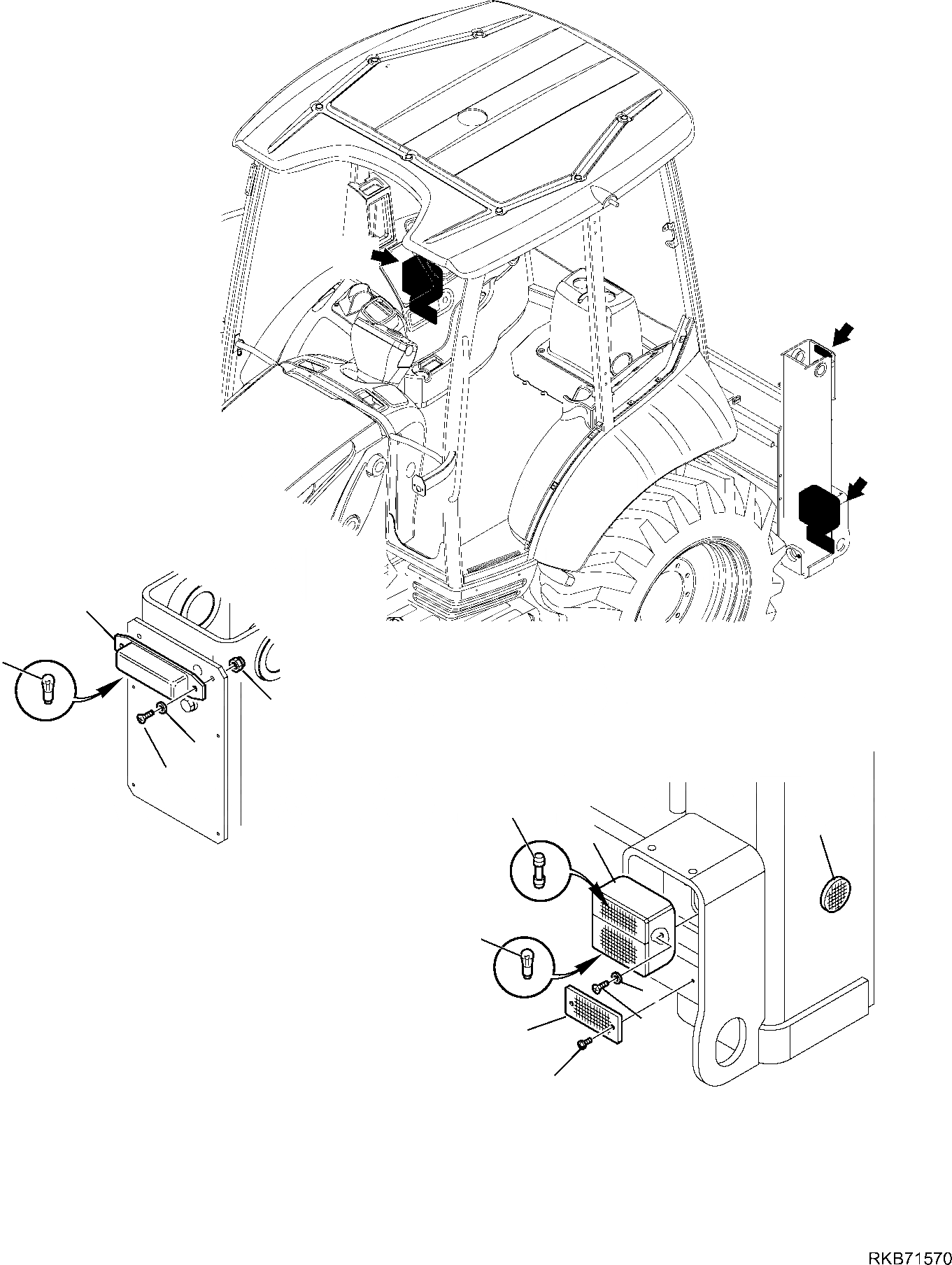 RKB71570