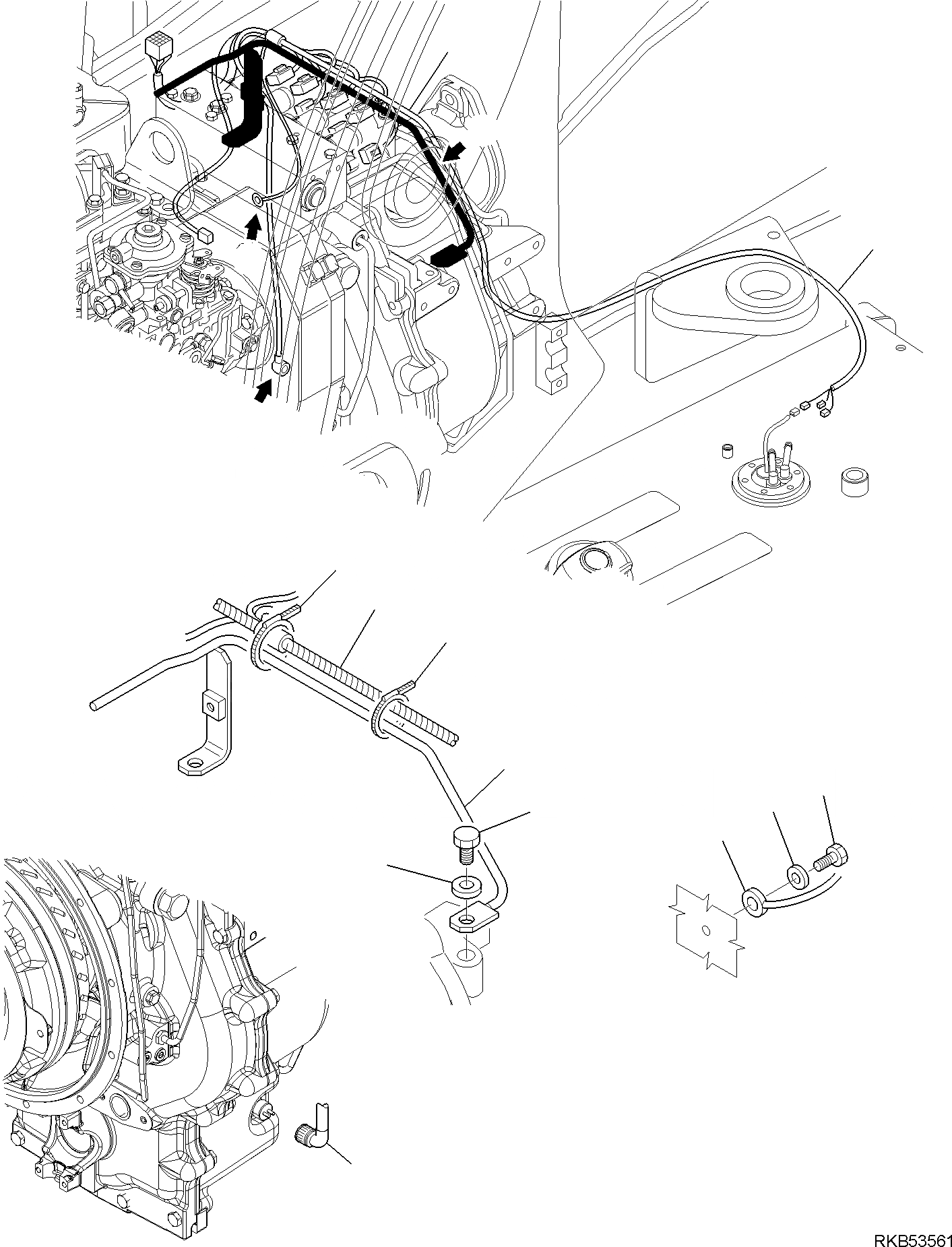 RKB53561