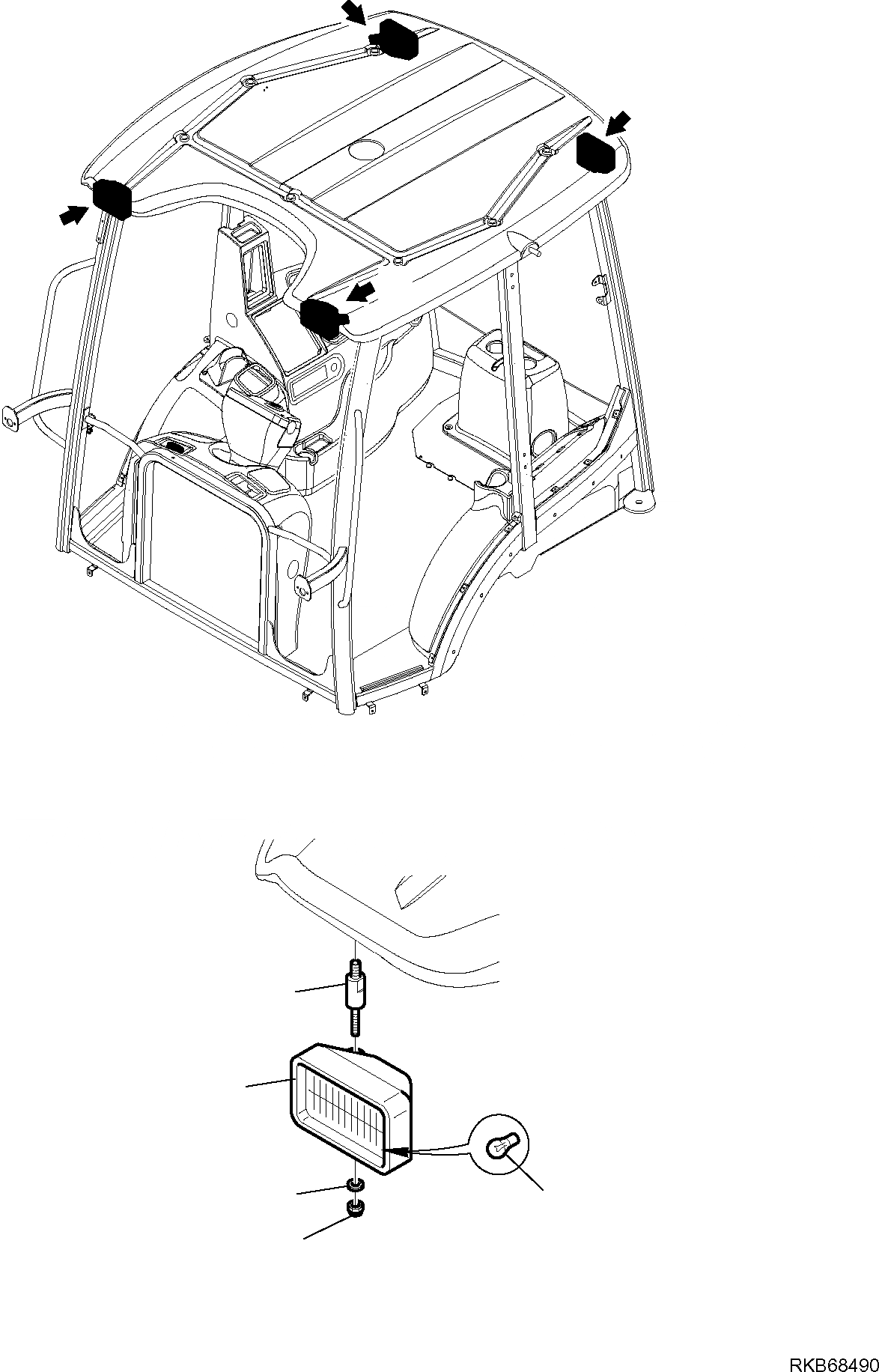 RKB68490