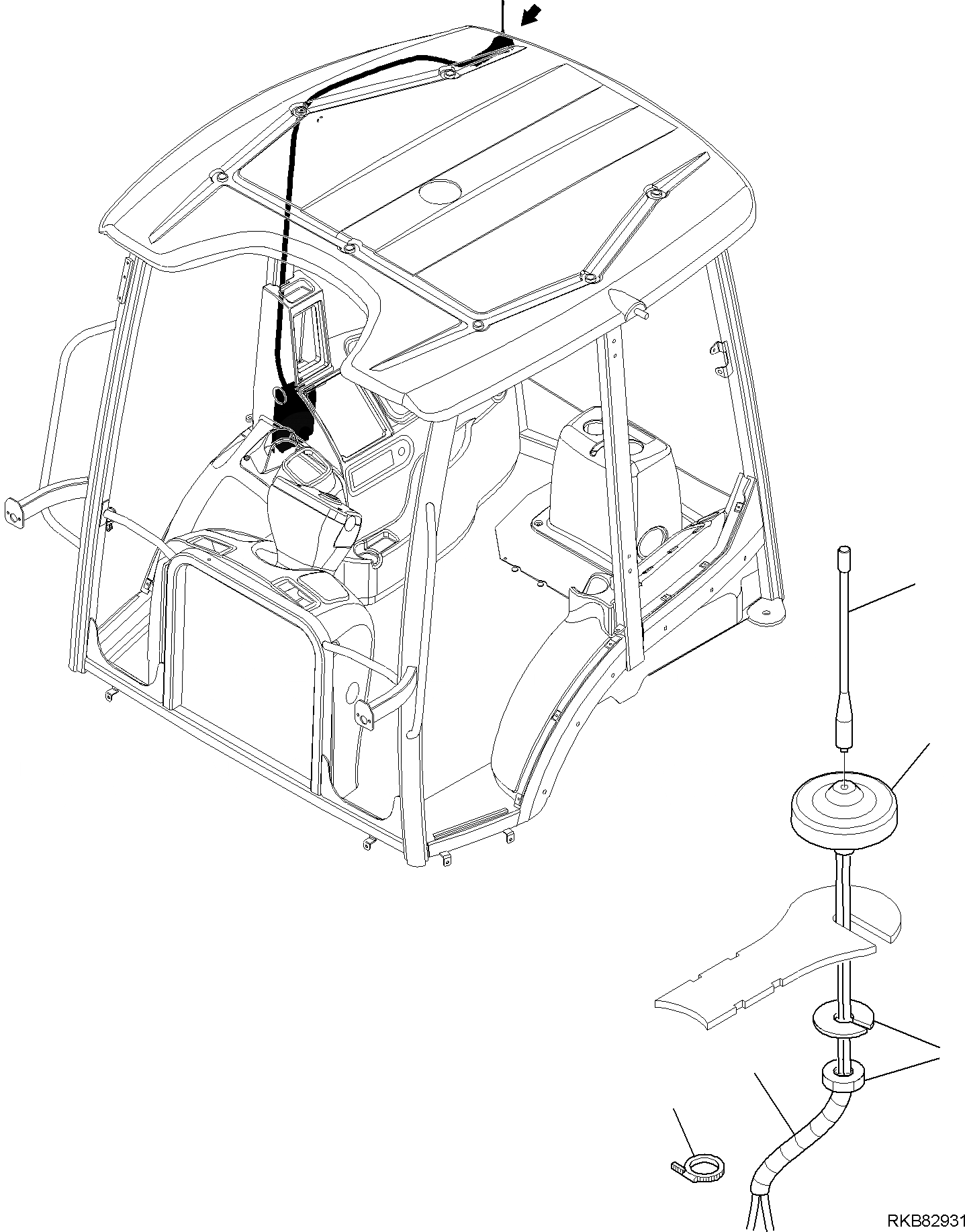 RKB82931